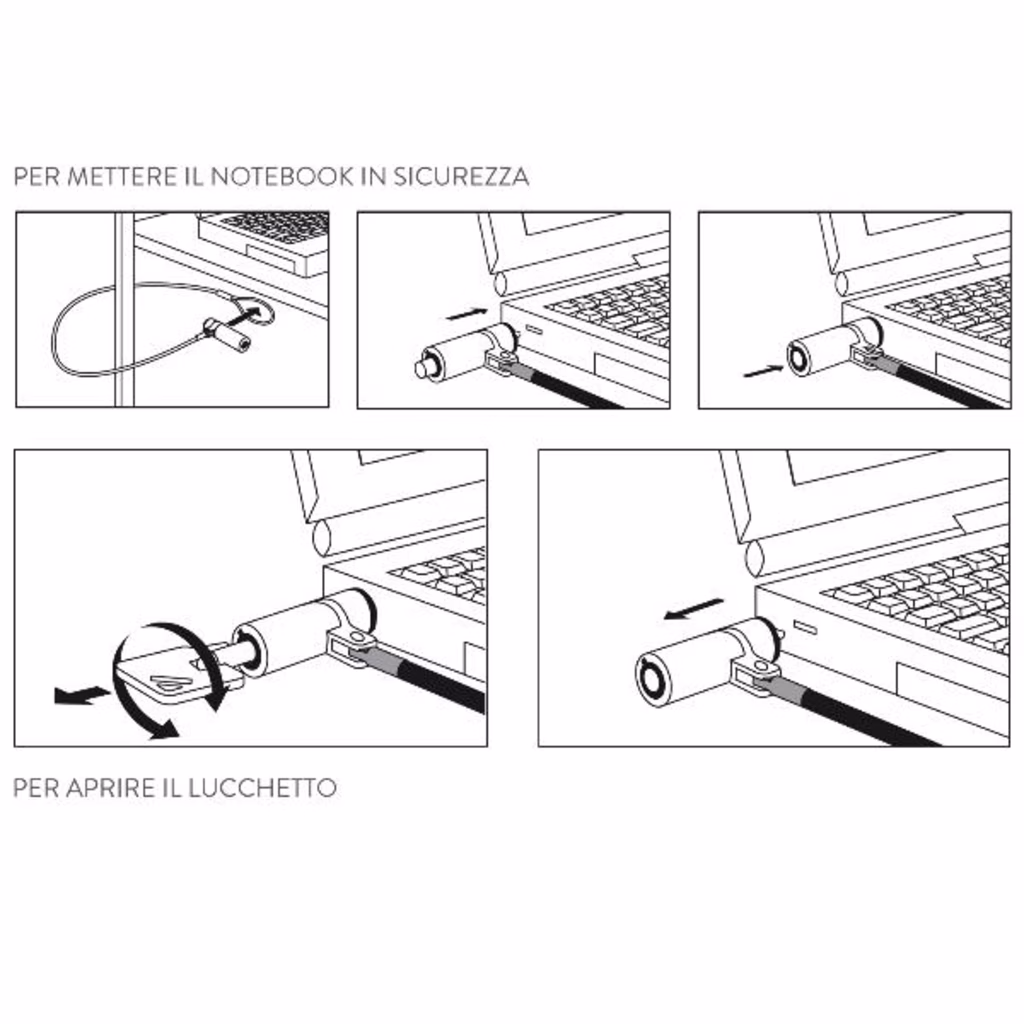 PER METTERE IL NOTEBOOK IN SICUREZZA

PER APRIRE IL LUCCHETTO