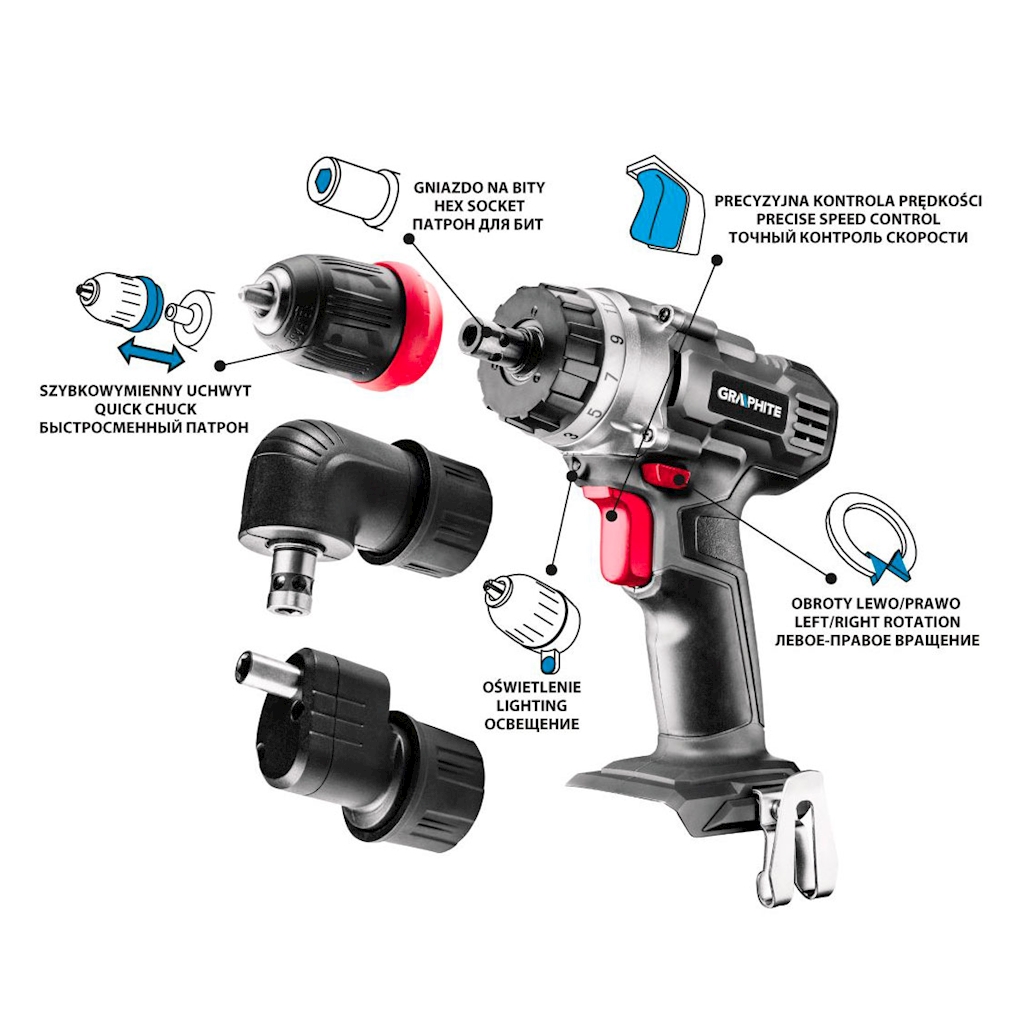 GNIAZDO NA BITY
HEX SOCKET
ПАТРОН ДЛЯ БИТ

PRECYZYJNA KONTROLA PRĘDKOŚCI
PRECISE SPEED CONTROL
ТОЧНЫЙ КОНТРОЛЬ СКОРОСТИ

SZYBKOWYMIENNY UCHWYT
QUICK CHUCK
БЫСТРОСМЕННЫЙ ПАТРОН

GRAPHITE

11
9
7
5
3

OBROTY LEWO/PRAWO
LEFT/RIGHT ROTATION
ЛЕВОЕ-ПРАВОЕ ВРАЩЕНИЕ

OŚWIETLENIE
LIGHTING
ОСВЕЩЕНИЕ