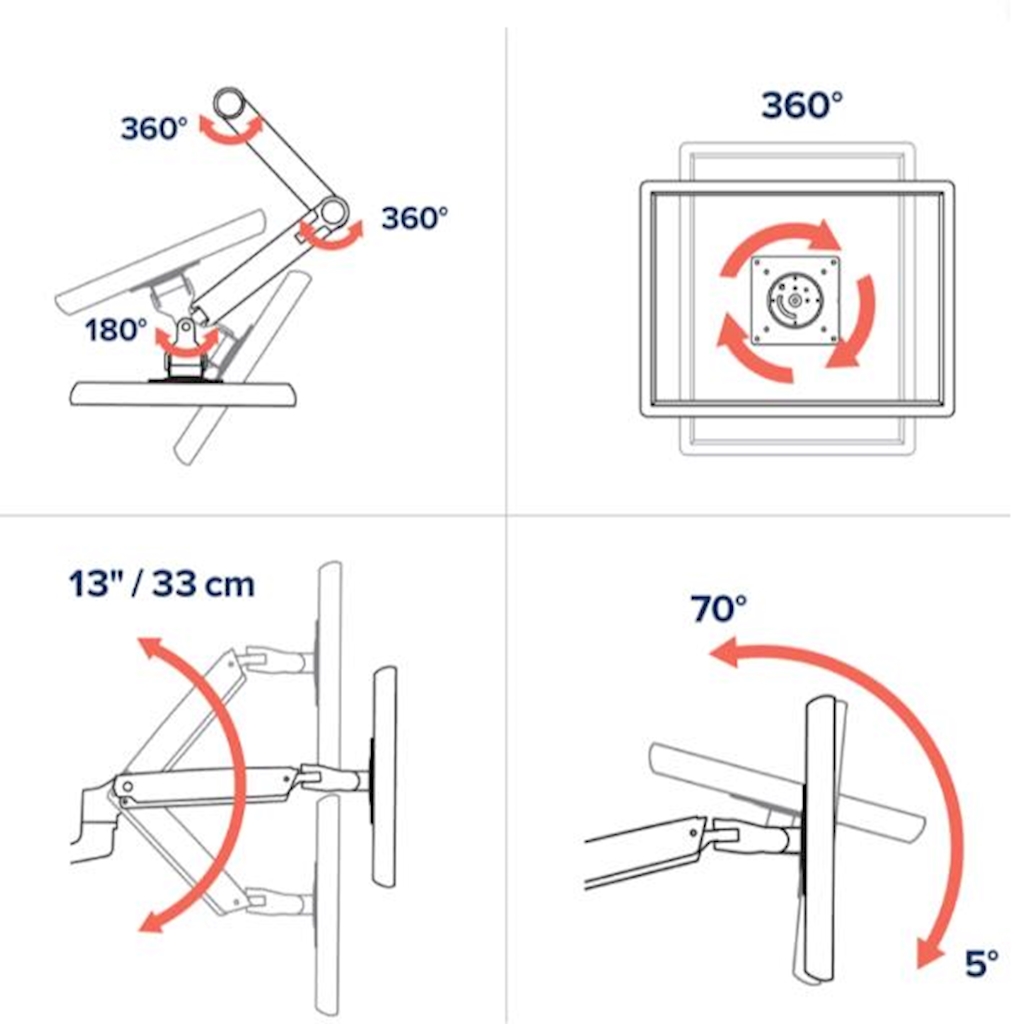 360°

360°

180°

360°

13" / 33 cm

70°

5°