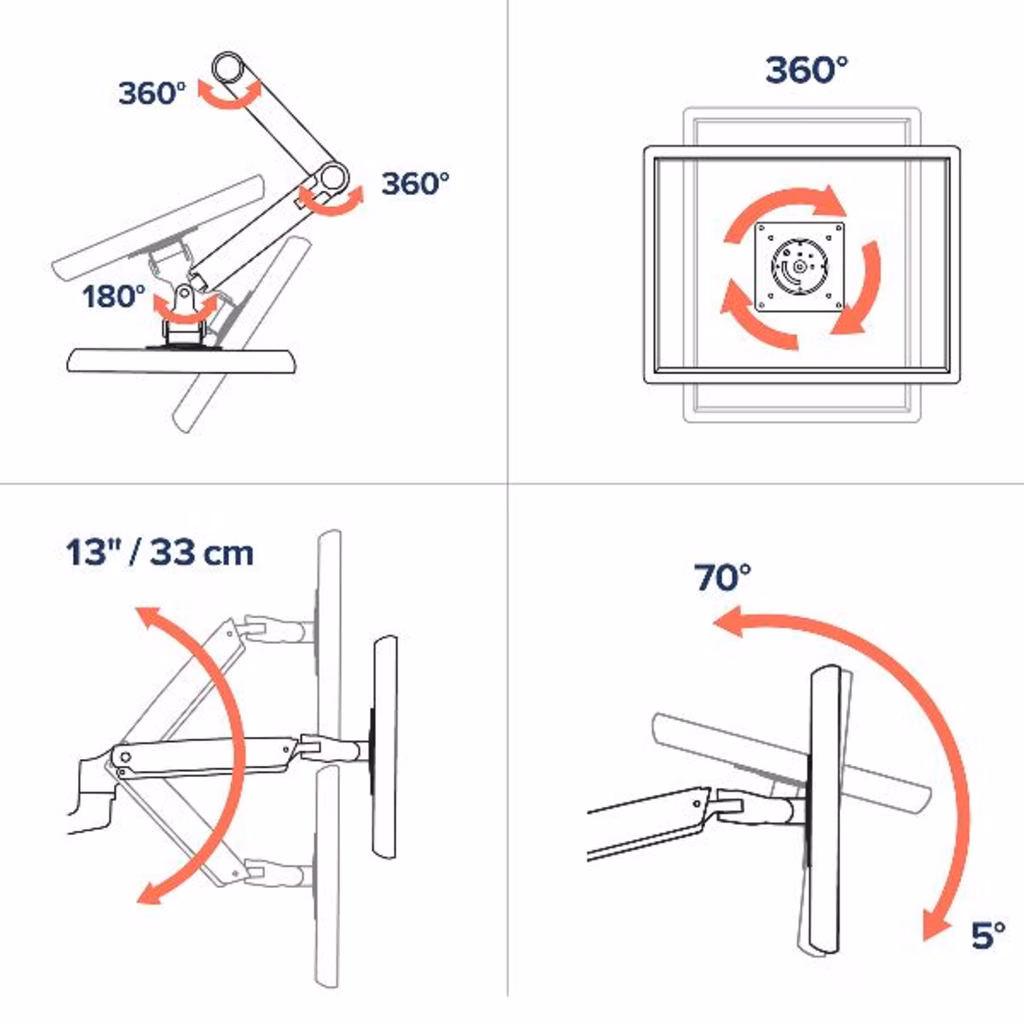 360°

360°

180°

360°

13" / 33 cm

70°

5°