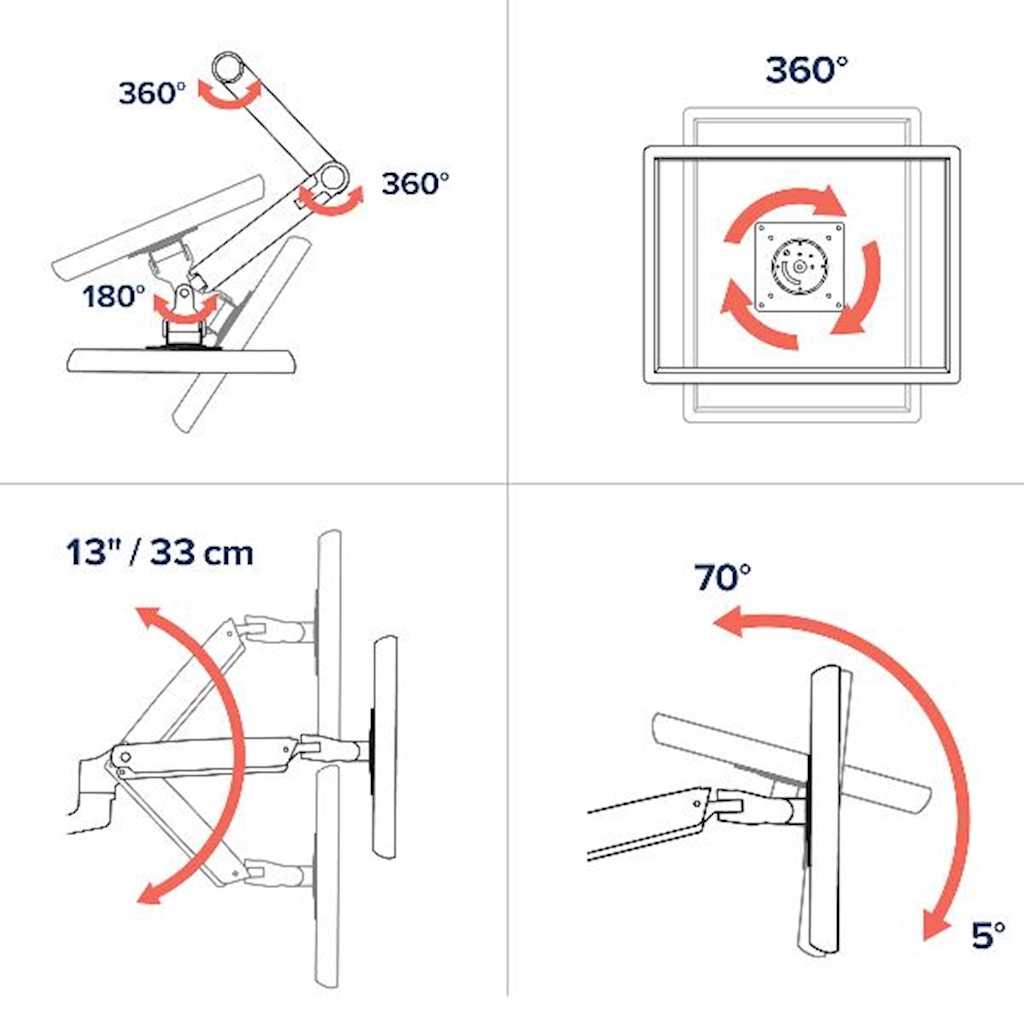 360°

360°

180°

360°

13" / 33 cm

70°

5°