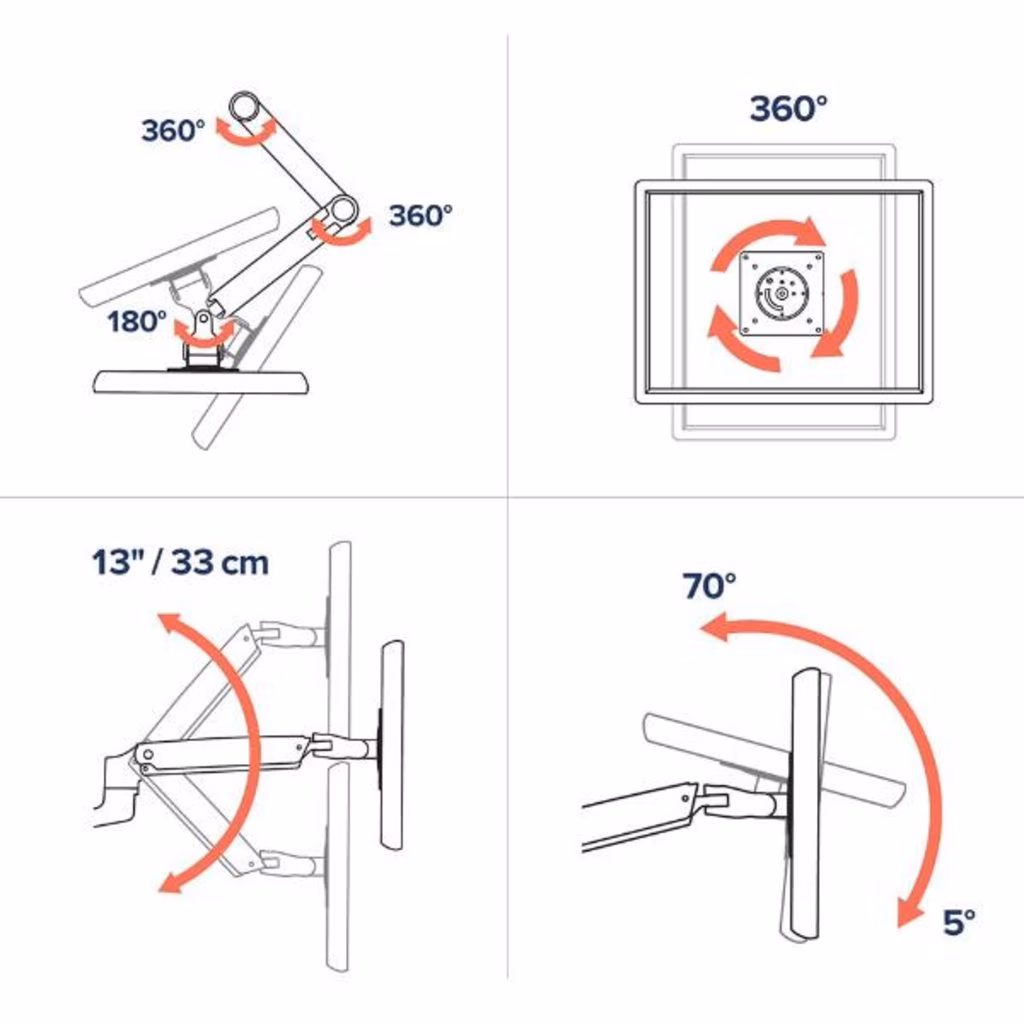 360°

360°

180°

360°

13" / 33 cm

70°

5°