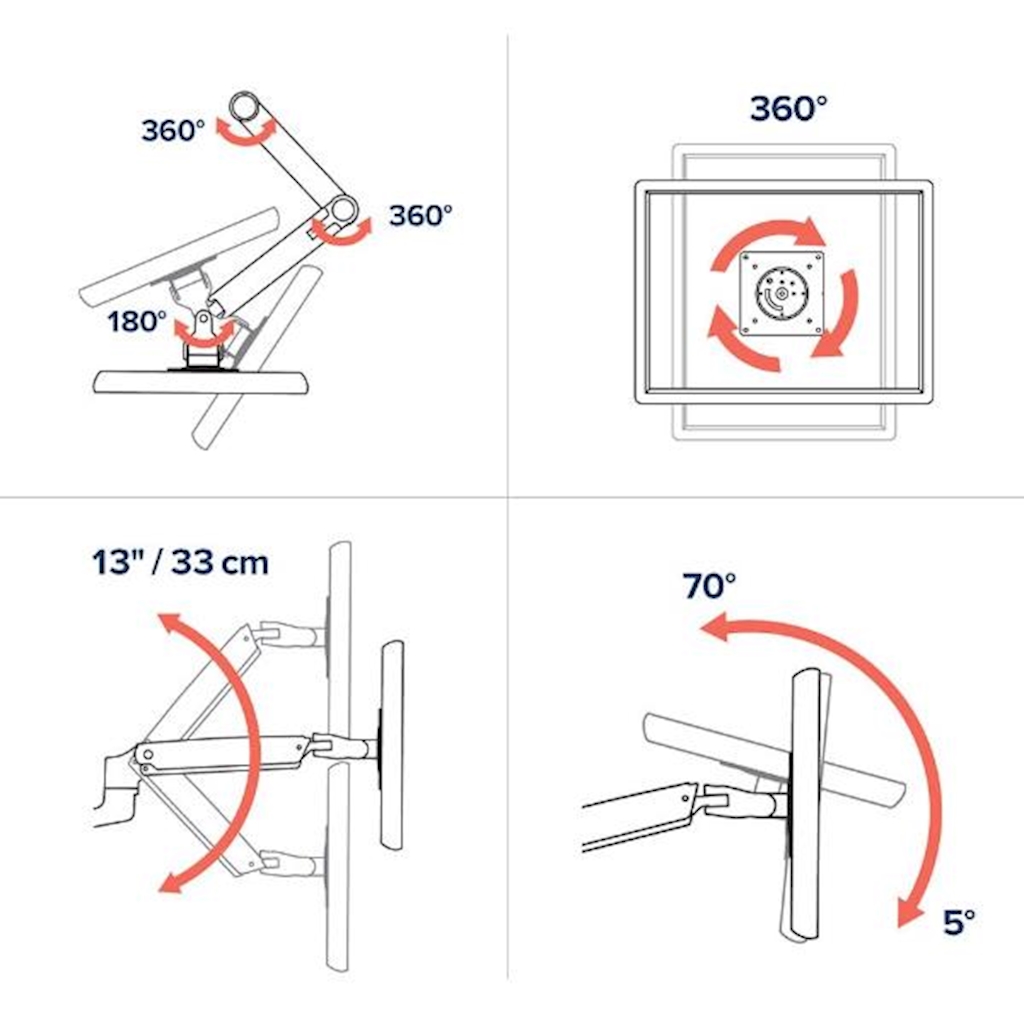 360°
360°
180°
360°
13" / 33 cm
70°
5°