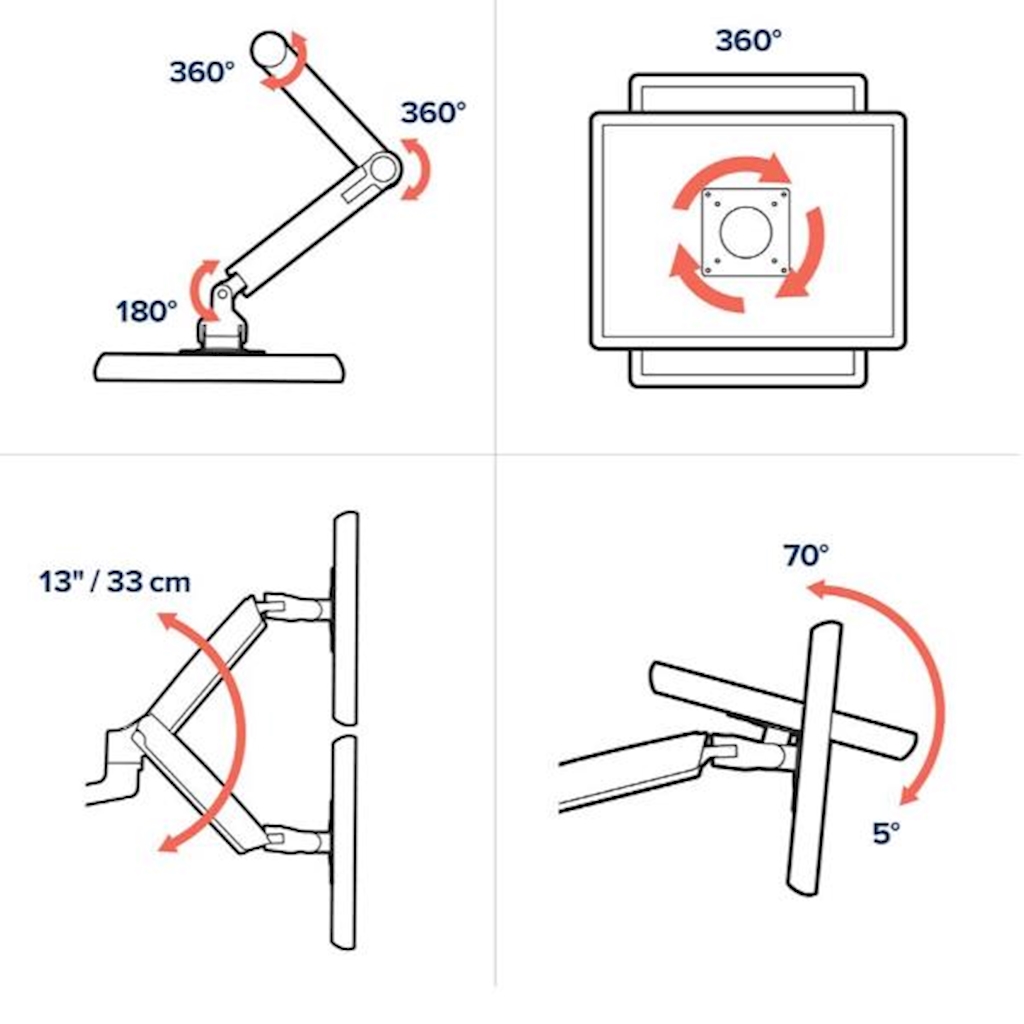 360°
360°
180°

360°

13" / 33 cm

70°
5°