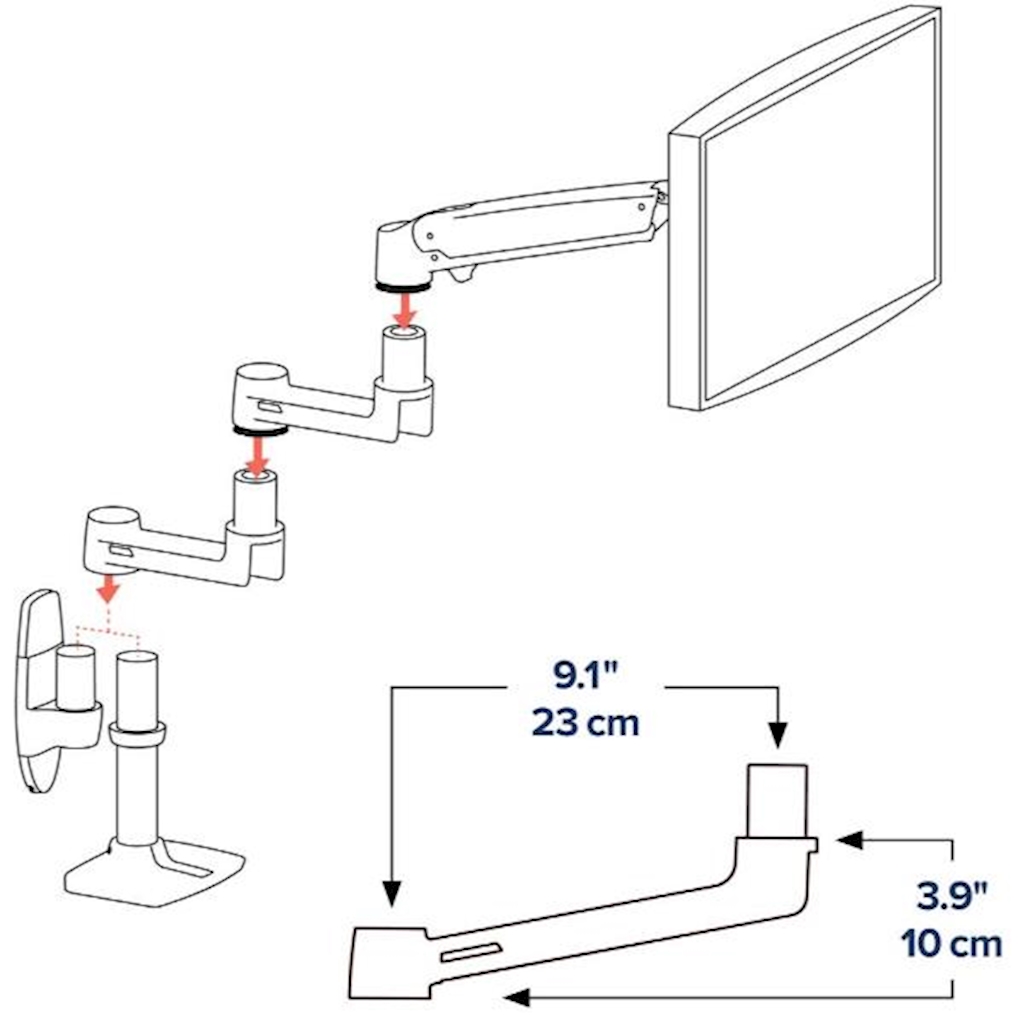 9.1"
23 cm

3.9"
10 cm