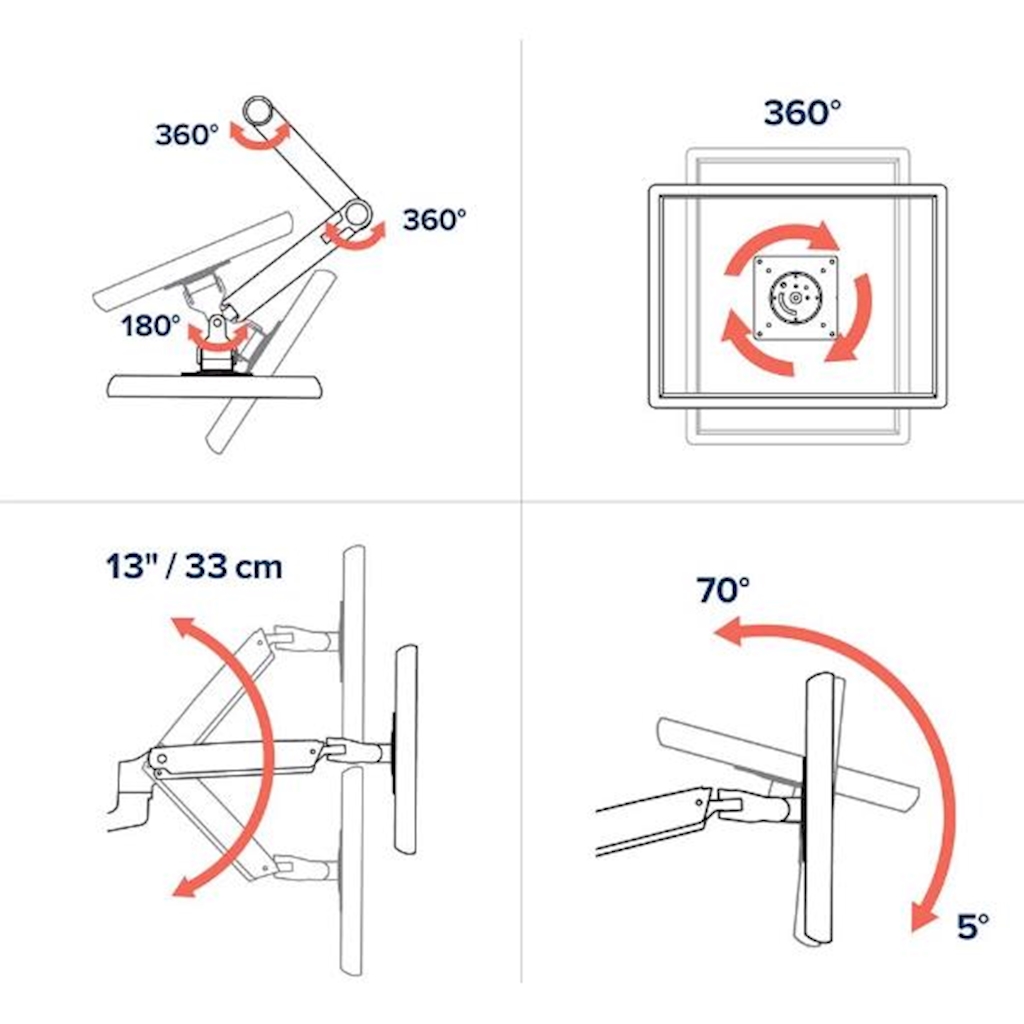 360°

360°

180°

360°

13" / 33 cm

70°

5°