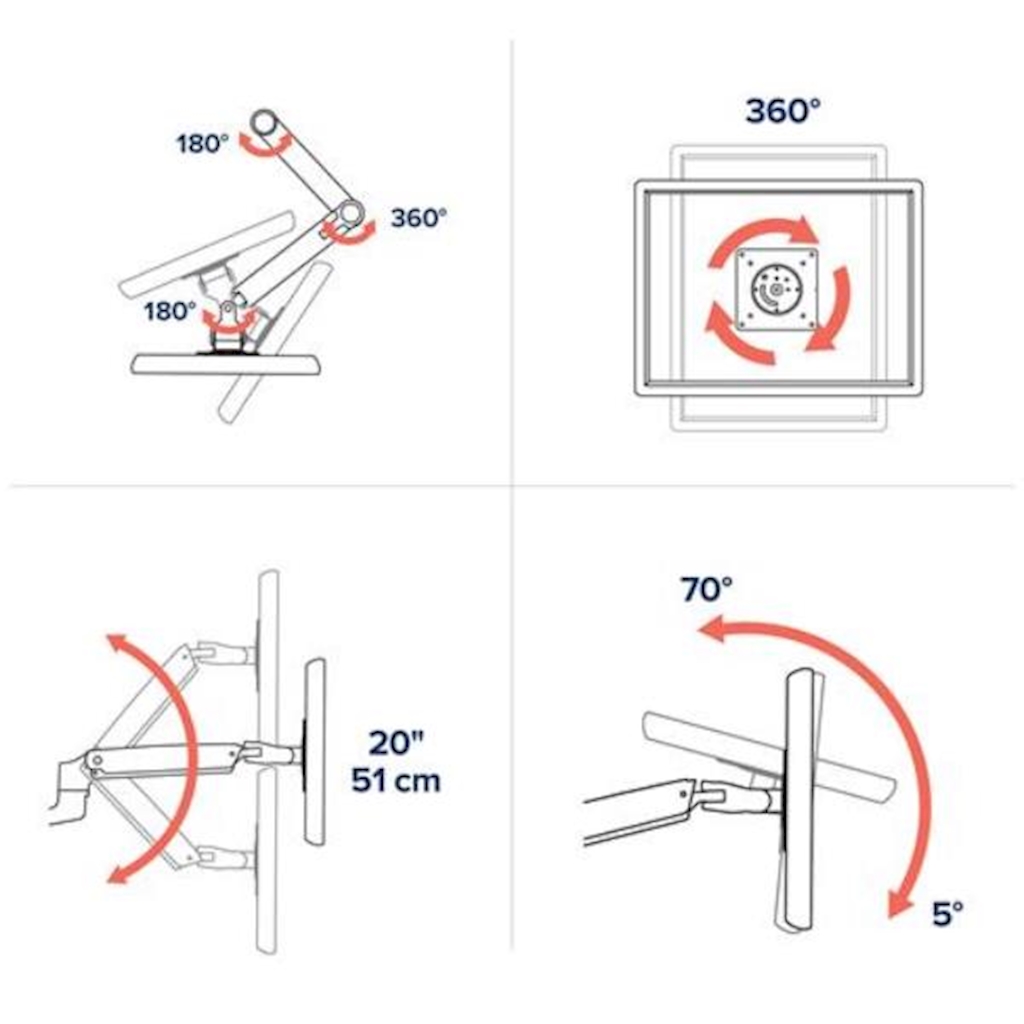 180°
360°
180°

360°

20"
51 cm

70°
5°