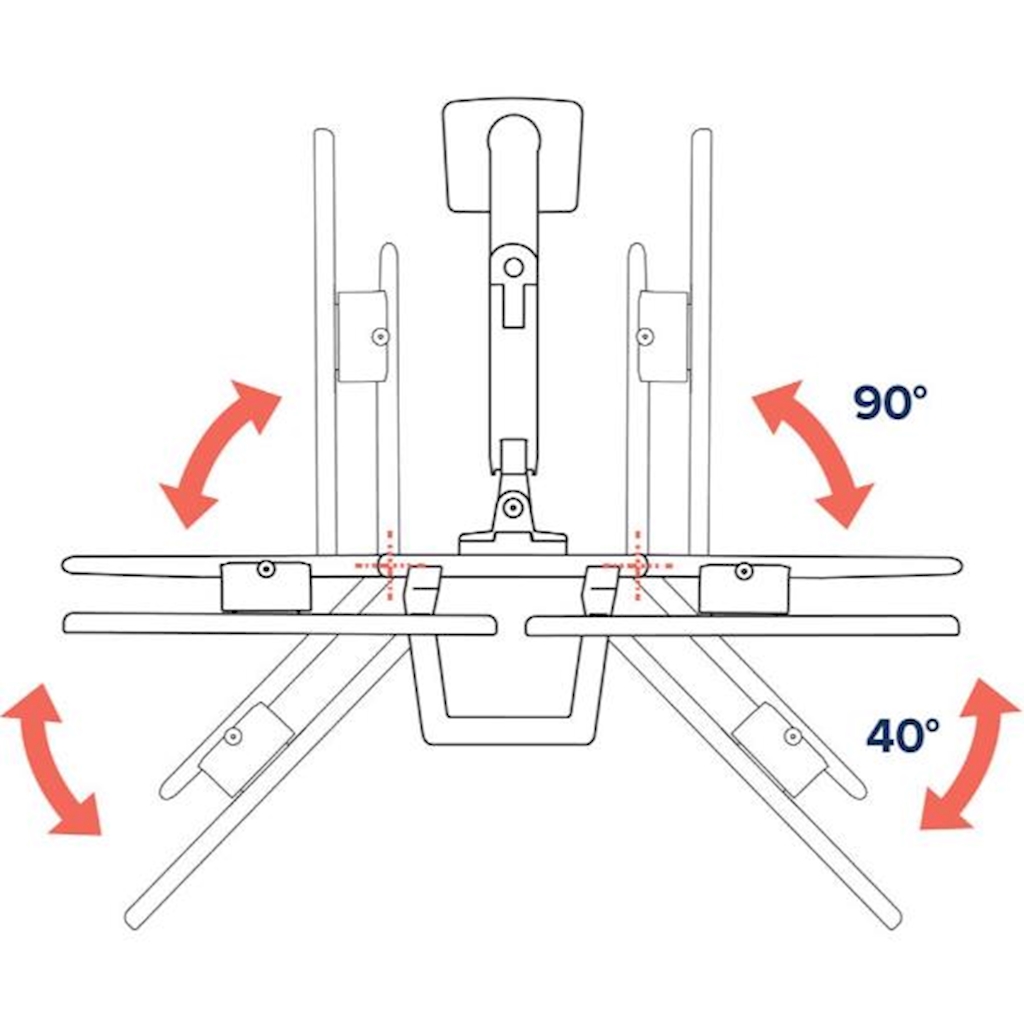 90°

40°