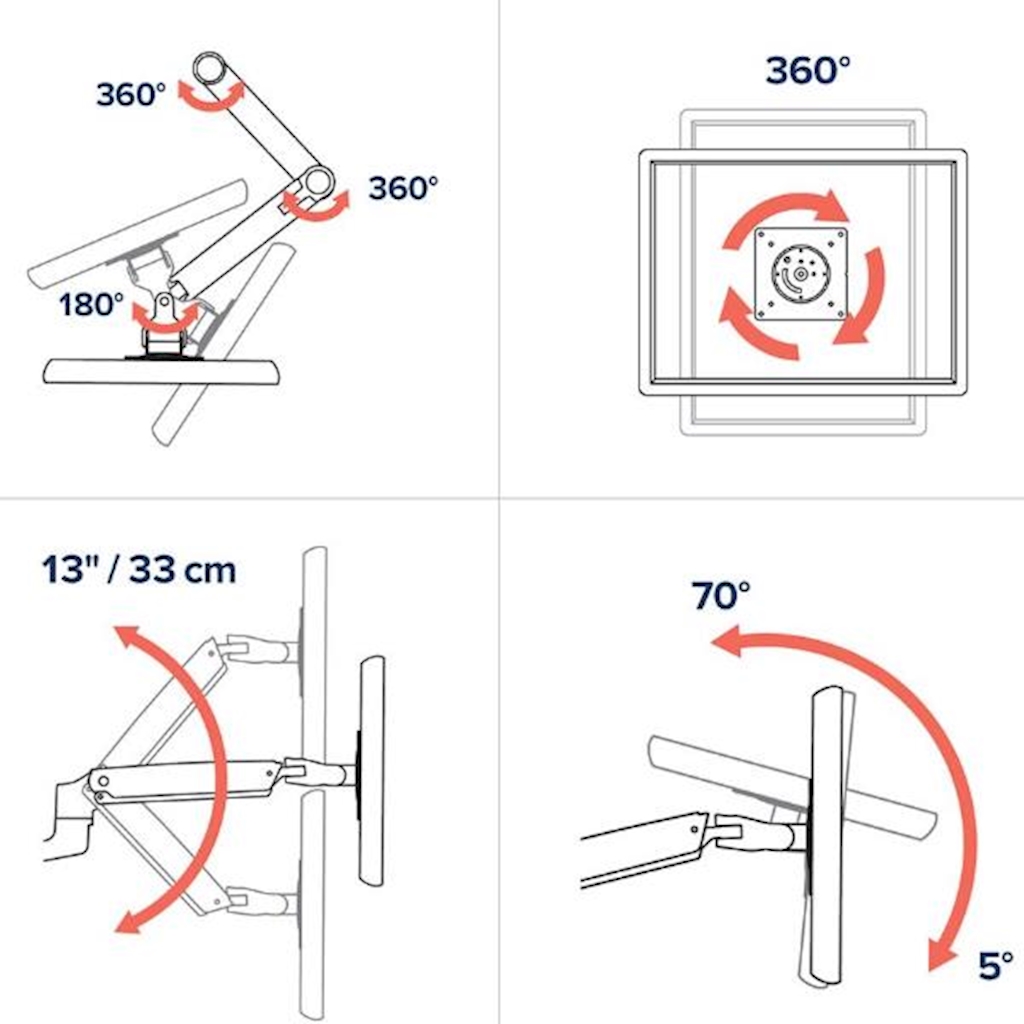 360°

360°

180°

360°

13" / 33 cm

70°

5°