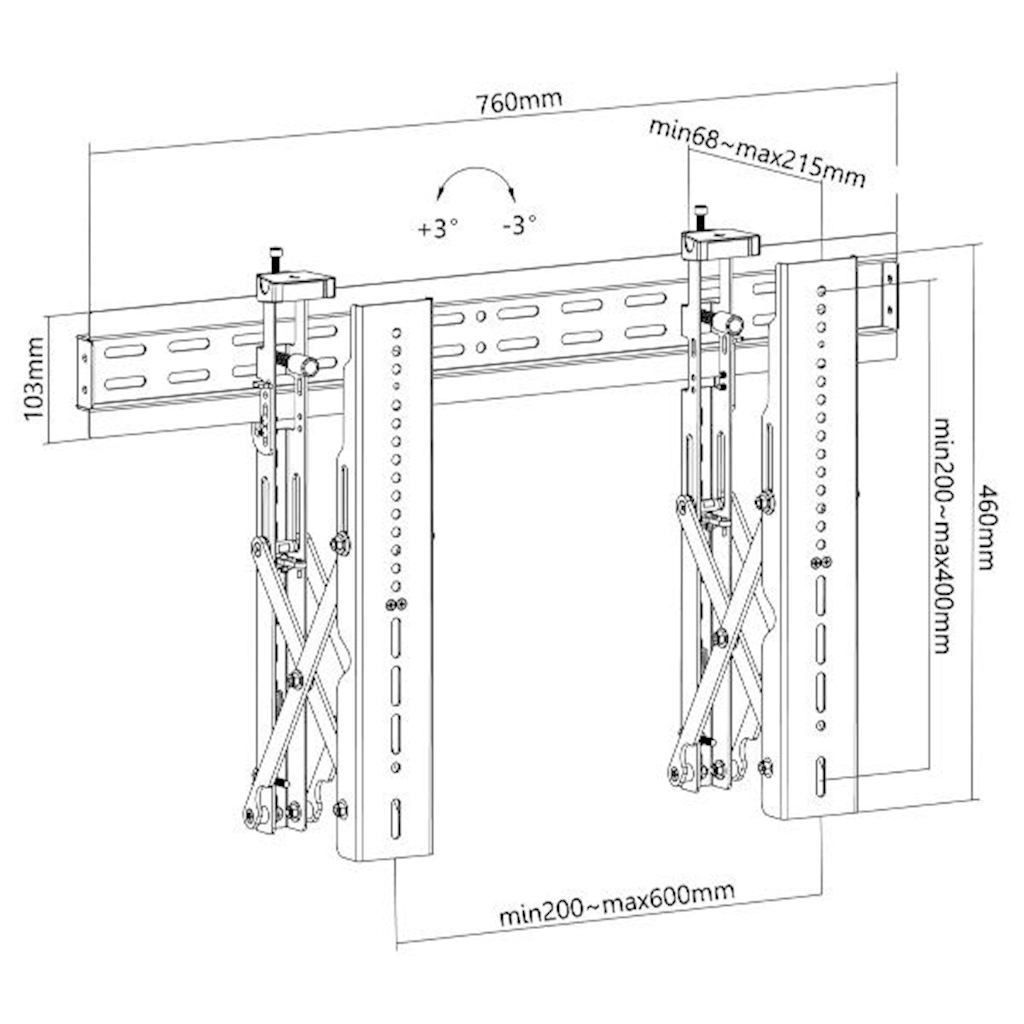 760mm

min68~max215mm

+3°

-3°

103mm

min200~max400mm

460mm

min200~max600mm