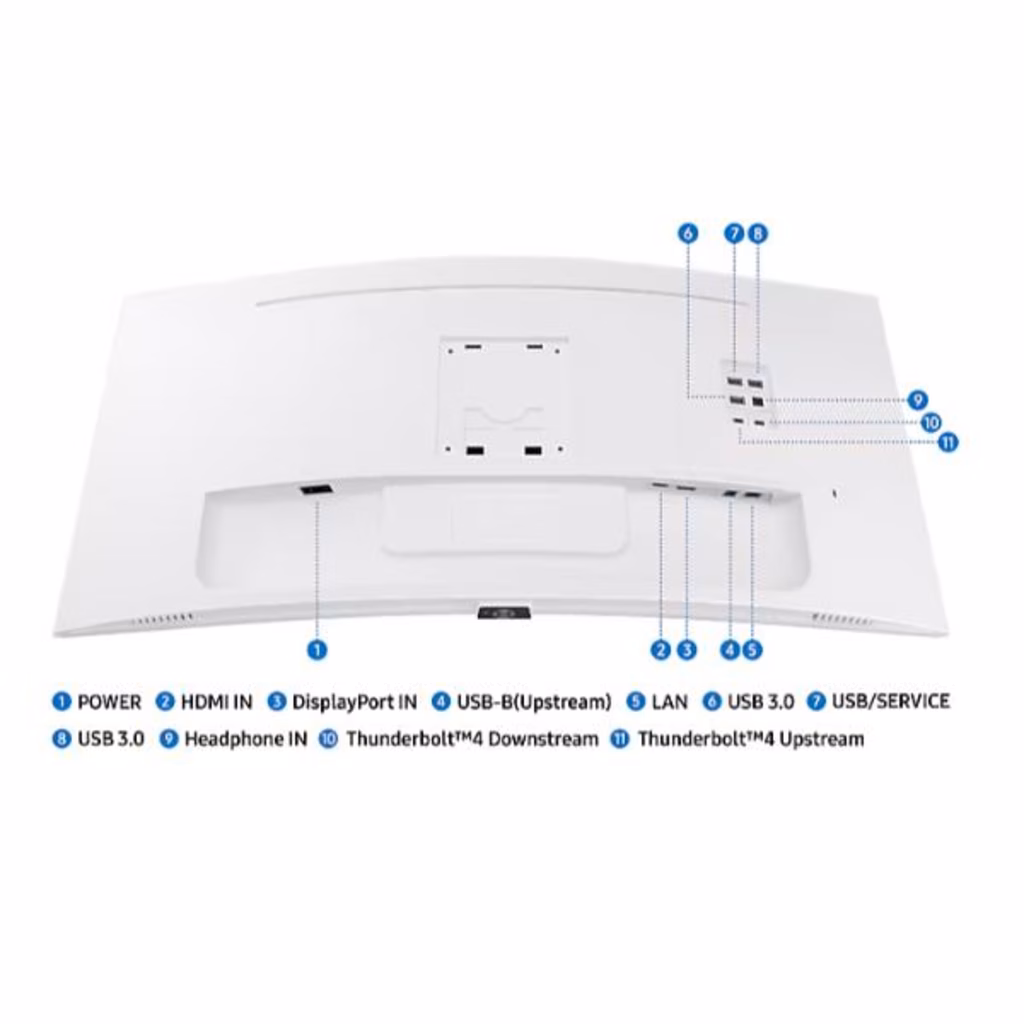 6 7 8

9
10
11

1

2 3 4 5

1 POWER 2 HDMI IN 3 DisplayPort IN 4 USB-B(Upstream) 5 LAN 6 USB 3.0 7 USB/SERVICE
8 USB 3.0 9 Headphone IN 10 Thunderbolt™4 Downstream 11 Thunderbolt™4 Upstream