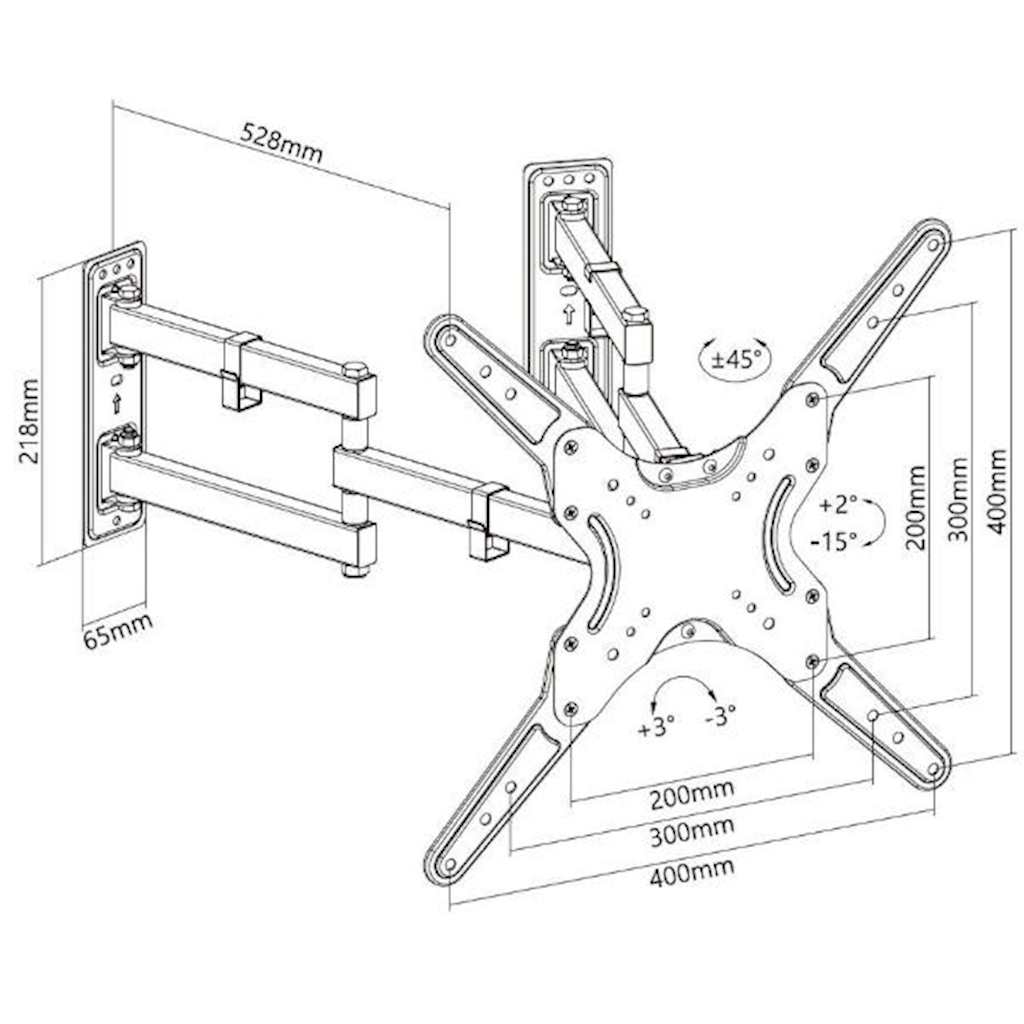 528mm

218mm

65mm

±45°

+2°
-15°

200mm
300mm
400mm

+3° -3°

200mm
300mm
400mm