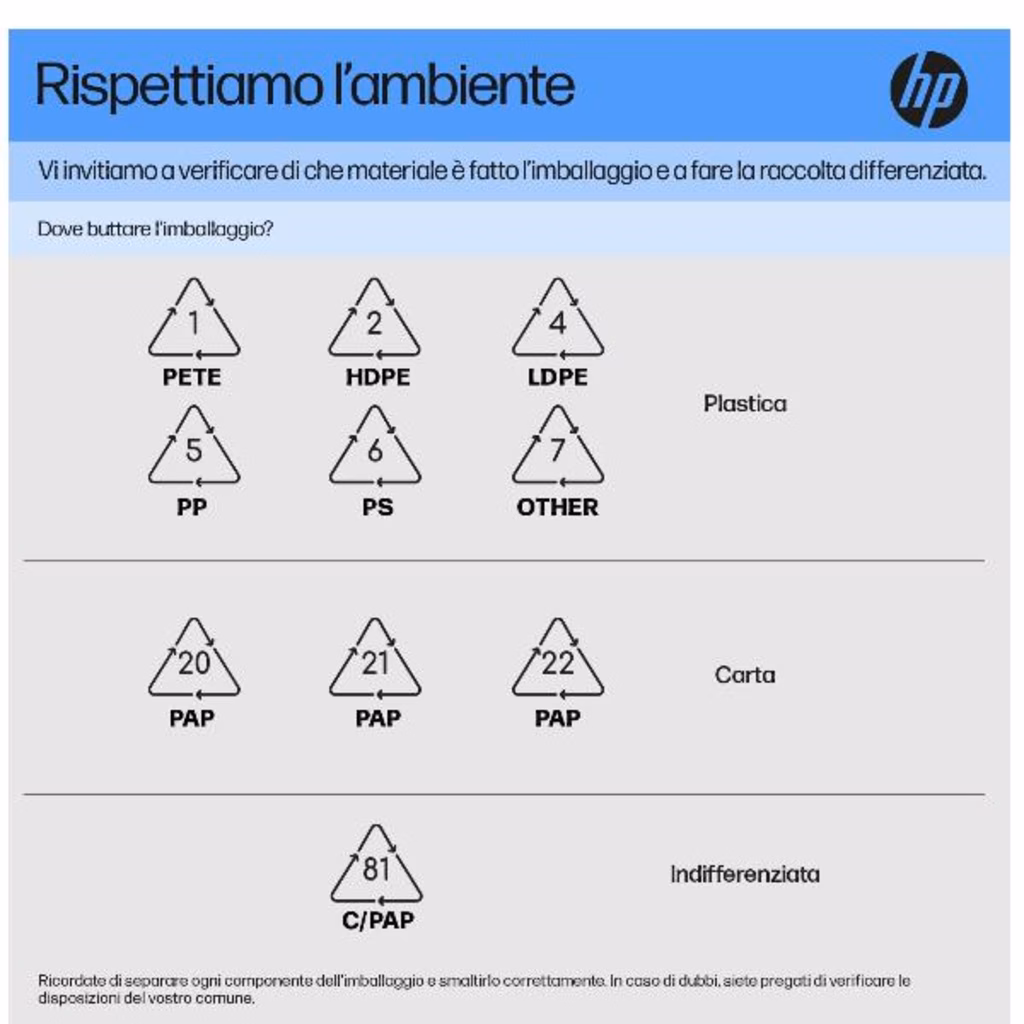 Rispettiamo l'ambiente

hp

Vi invitiamo a verificare di che materiale è fatto l'imballaggio e a fare la raccolta differenziata.

Dove buttare l'imballaggio?

1
PETE

2
HDPE

4
LDPE

5
PP

6
PS

7
OTHER

Plastica

20
PAP

21
PAP

22
PAP

Carta

81
C/PAP

Indifferenziata

Ricordate di separare ogni componente dell'imballaggio e smaltirlo correttamente. In caso di dubbi, siete pregati di verificare le disposizioni del vostro comune.