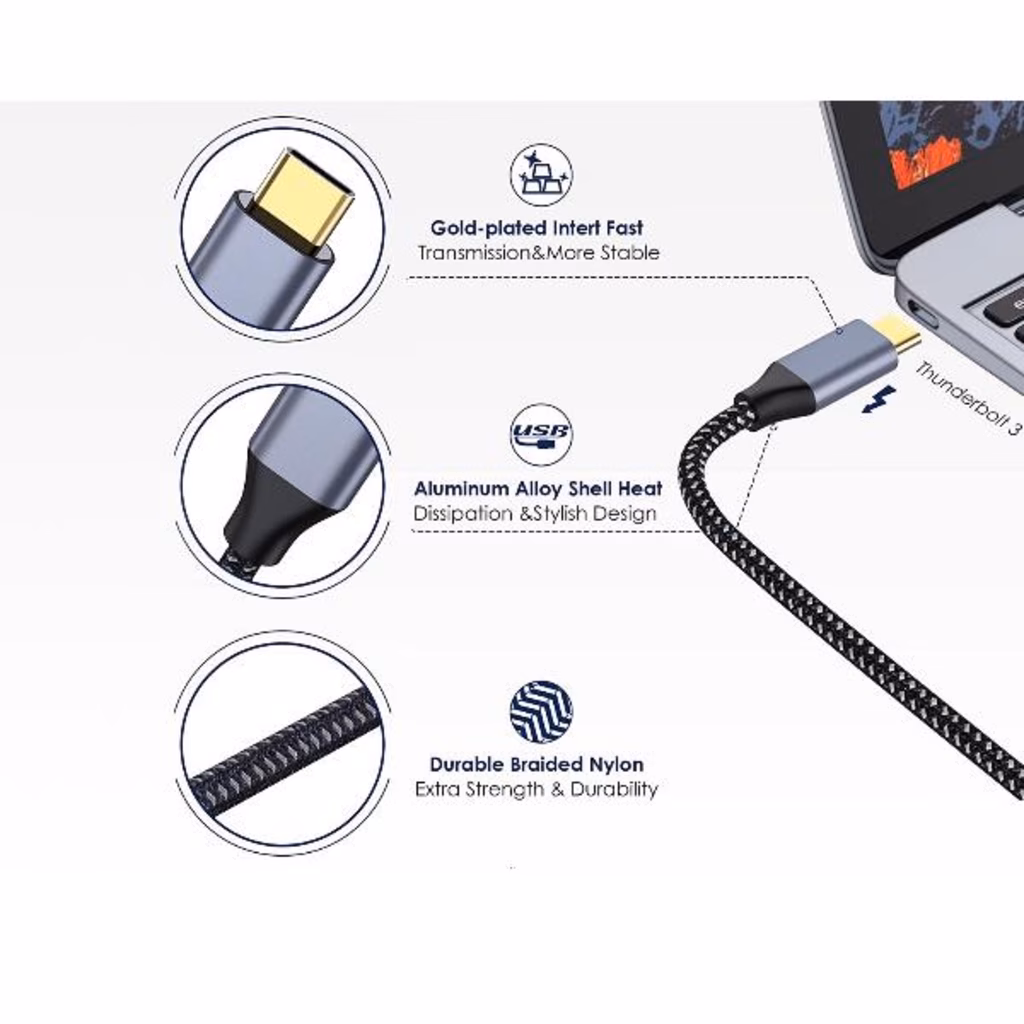 Gold-plated Intert Fast
Transmission&More Stable

USB

Aluminum Alloy Shell Heat
Dissipation &Stylish Design

Durable Braided Nylon
Extra Strength & Durability

Thunderbolt 3