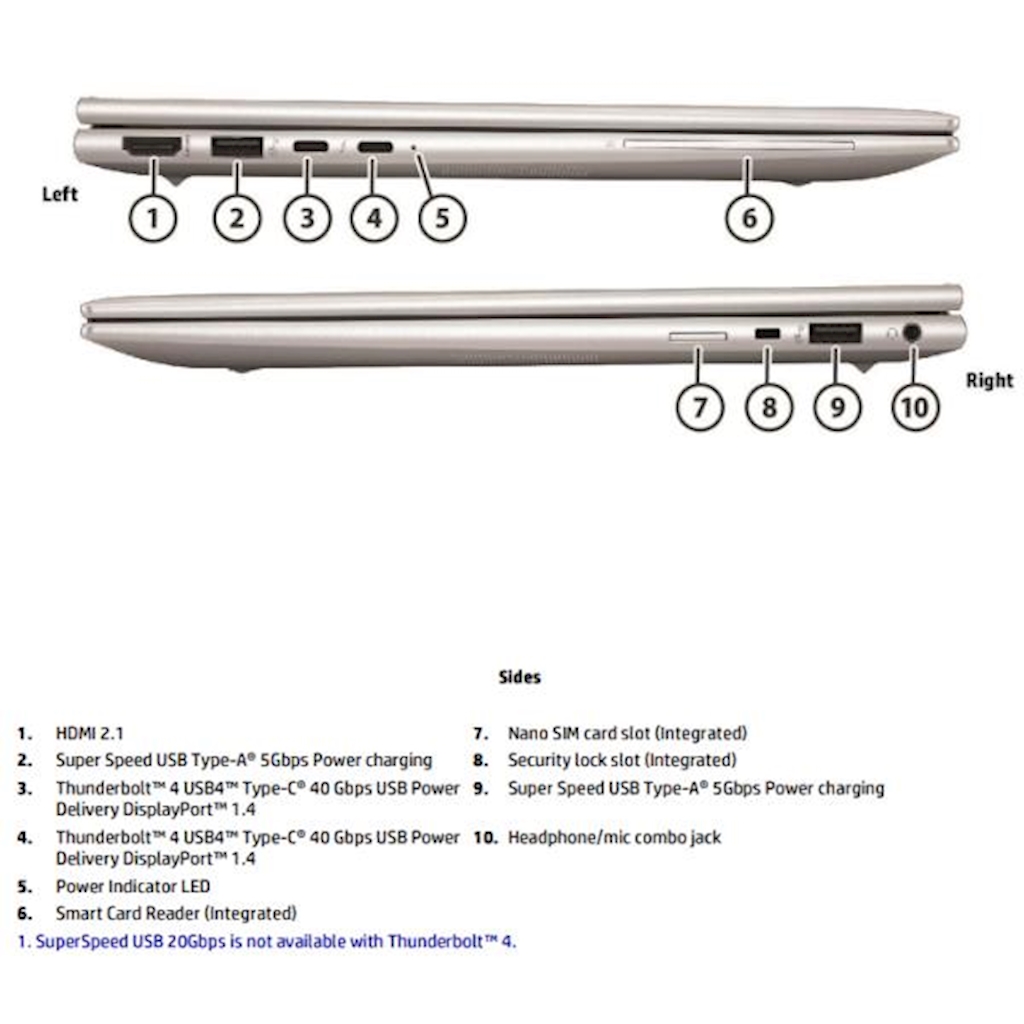 Left

1 2 3 4 5 6

7 8 9 10

Right

Sides

1. HDMI 2.1
2. Super Speed USB Type-A® 5Gbps Power charging
3. Thunderbolt™ 4 USB4™ Type-C® 40 Gbps USB Power Delivery DisplayPort™ 1.4
4. Thunderbolt™ 4 USB4™ Type-C® 40 Gbps USB Power Delivery DisplayPort™ 1.4
5. Power Indicator LED
6. Smart Card Reader (Integrated)

7. Nano SIM card slot (Integrated)
8. Security lock slot (Integrated)
9. Super Speed USB Type-A® 5Gbps Power charging
10. Headphone/mic combo jack

1. SuperSpeed USB 20Gbps is not available with Thunderbolt™ 4.