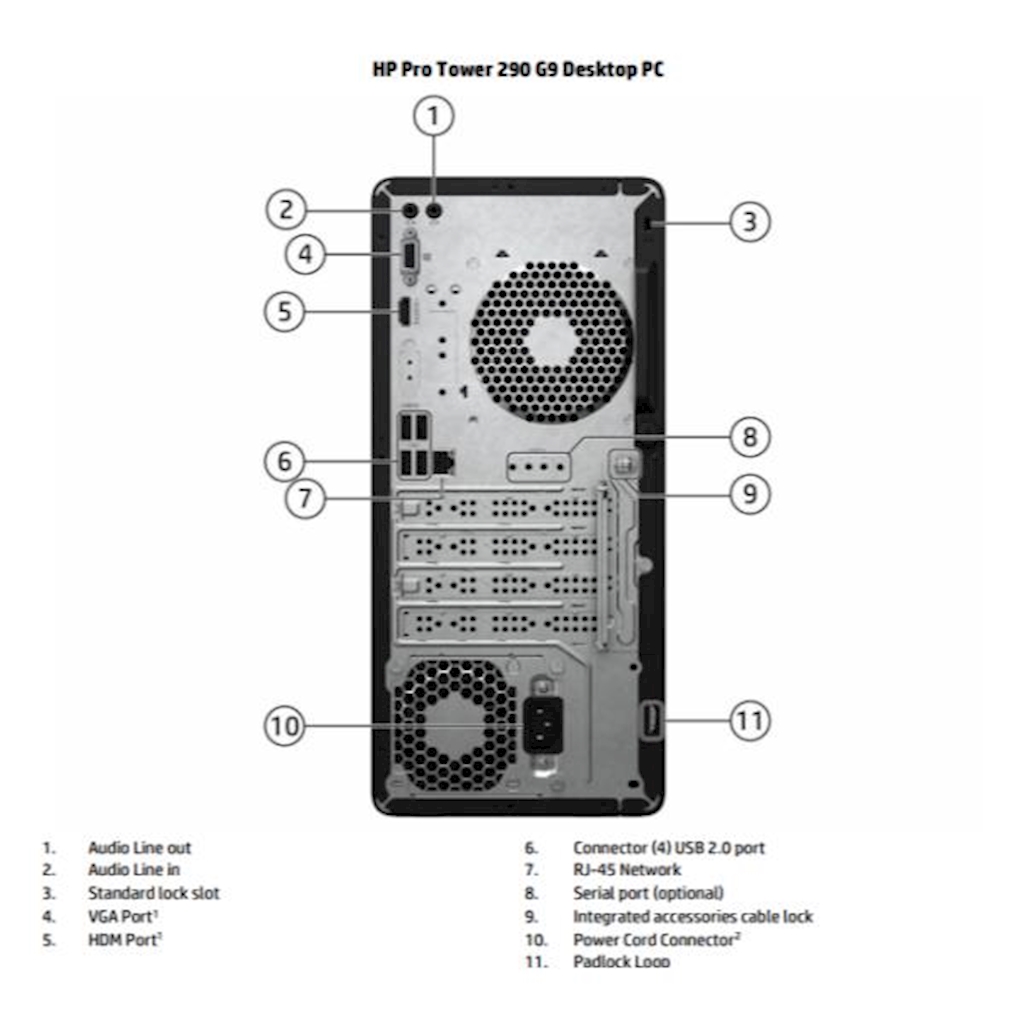 HP Pro Tower 290 G9 Desktop PC

1

2

3

4

5

6

7

8

9

10

11

1. Audio Line out
2. Audio Line in
3. Standard lock slot
4. VGA Port$^1$
5. HDM Port$^1$

6. Connector (4) USB 2.0 port
7. RJ-45 Network
8. Serial port (optional)
9. Integrated accessories cable lock
10. Power Cord Connector$^2$
11. Padlock Loop