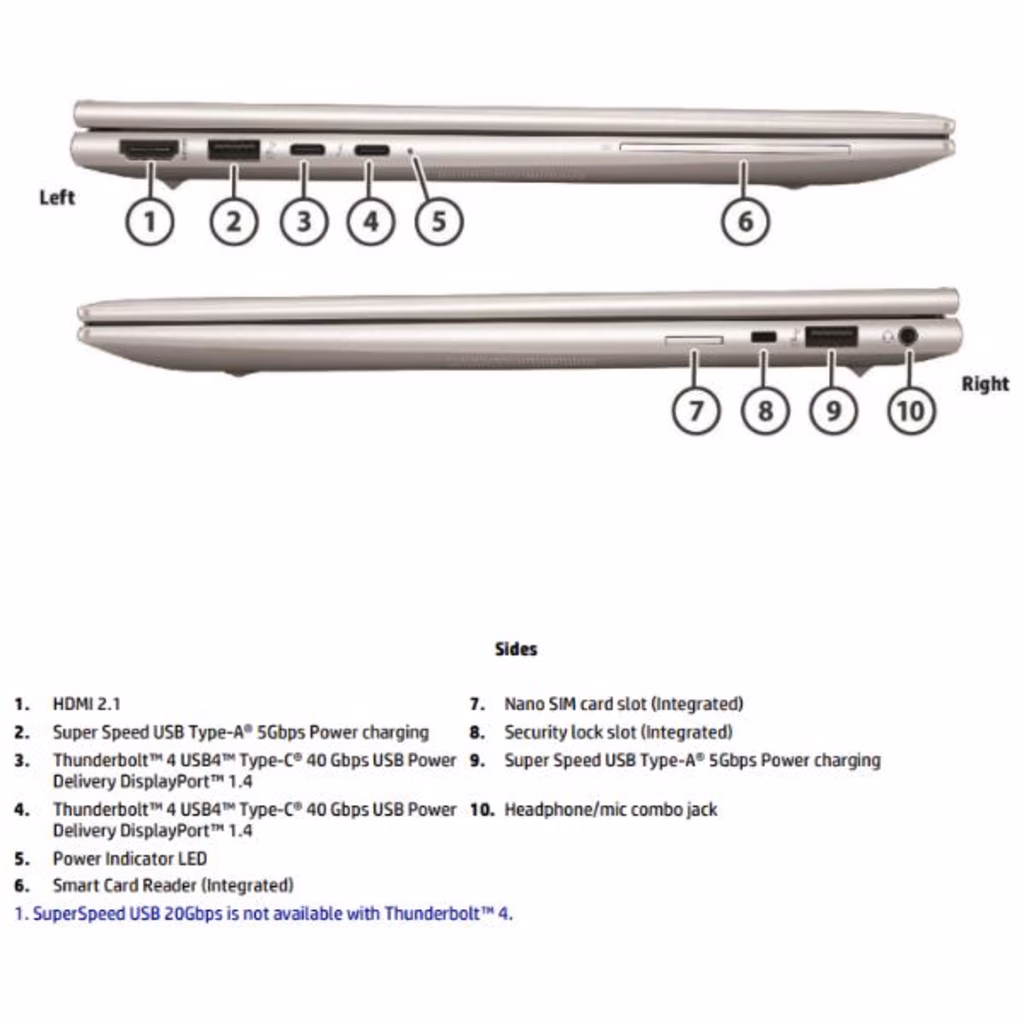 Left

1 2 3 4 5 6

7 8 9 10

Right

Sides

1. HDMI 2.1
2. Super Speed USB Type-A® 5Gbps Power charging
3. Thunderbolt™ 4 USB4™ Type-C® 40 Gbps USB Power Delivery DisplayPort™ 1.4
4. Thunderbolt™ 4 USB4™ Type-C® 40 Gbps USB Power Delivery DisplayPort™ 1.4
5. Power Indicator LED
6. Smart Card Reader (Integrated)

7. Nano SIM card slot (Integrated)
8. Security lock slot (Integrated)
9. Super Speed USB Type-A® 5Gbps Power charging
10. Headphone/mic combo jack

1. SuperSpeed USB 20Gbps is not available with Thunderbolt™ 4.