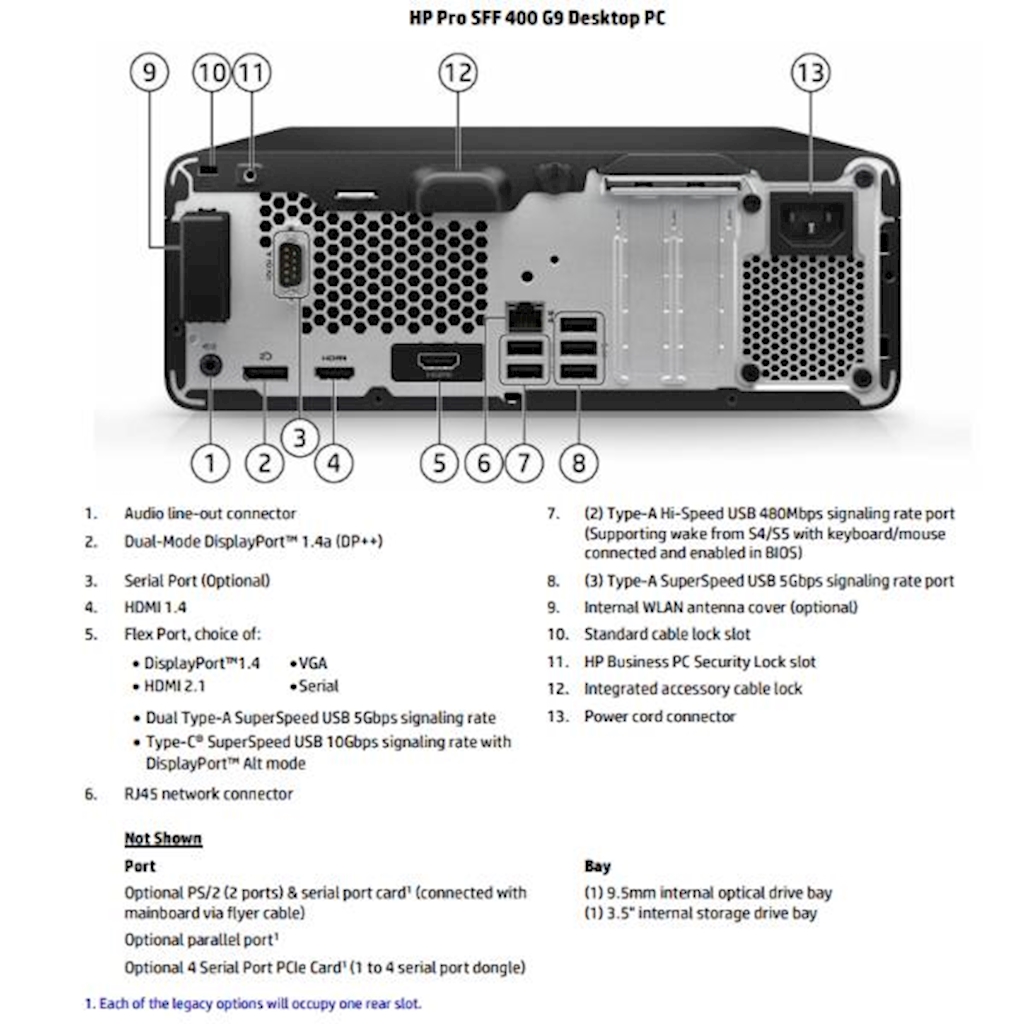 HP Pro SFF 400 G9 Desktop PC

9 10 11 12 13

HDMI

1 2 3 4 5 6 7 8

1. Audio line-out connector
2. Dual-Mode DisplayPort™ 1.4a (DP++)
3. Serial Port (Optional)
4. HDMI 1.4
5. Flex Port, choice of:
• DisplayPort™1.4 • VGA
• HDMI 2.1 • Serial
• Dual Type-A SuperSpeed USB 5Gbps signaling rate
• Type-C® SuperSpeed USB 10Gbps signaling rate with DisplayPort™ Alt mode
6. RJ45 network connector

7. (2) Type-A Hi-Speed USB 480Mbps signaling rate port (Supporting wake from S4/S5 with keyboard/mouse connected and enabled in BIOS)
8. (3) Type-A SuperSpeed USB 5Gbps signaling rate port
9. Internal WLAN antenna cover (optional)
10. Standard cable lock slot
11. HP Business PC Security Lock slot
12. Integrated accessory cable lock
13. Power cord connector

Not Shown

Port
Optional PS/2 (2 ports) & serial port card¹ (connected with mainboard via flyer cable)
Optional parallel port¹
Optional 4 Serial Port PCIe Card¹ (1 to 4 serial port dongle)

Bay
(1) 9.5mm internal optical drive bay
(1) 3.5" internal storage drive bay

1. Each of the legacy options will occupy one rear slot.