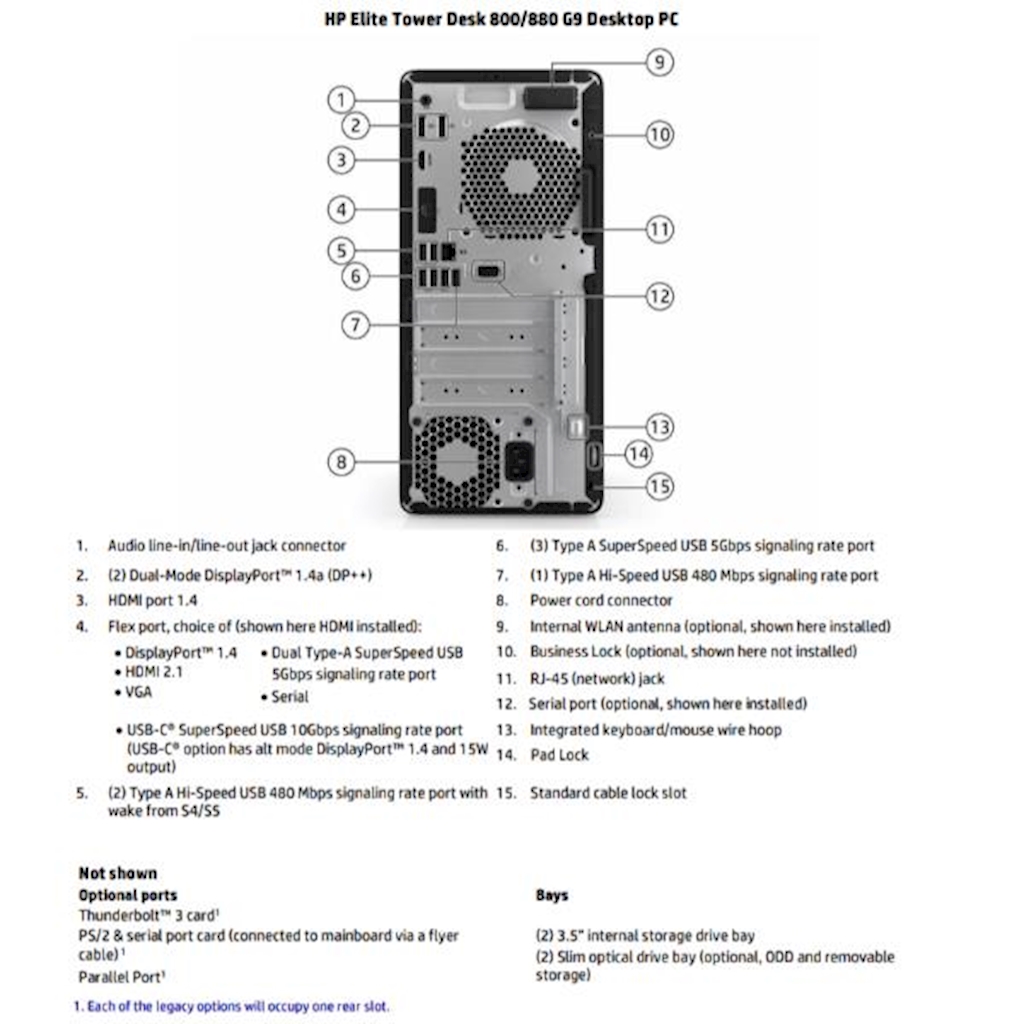 HP Elite Tower Desk 800/880 G9 Desktop PC

1
2
3
4
5
6
7
8
9
10
11
12
13
14
15

1. Audio line-in/line-out jack connector
2. (2) Dual-Mode DisplayPort™ 1.4a (DP++)
3. HDMI port 1.4
4. Flex port, choice of (shown here HDMI installed):
• DisplayPort™ 1.4
• HDMI 2.1
• VGA
• Dual Type-A SuperSpeed USB 5Gbps signaling rate port
• Serial
• USB-C® SuperSpeed USB 10Gbps signaling rate port (USB-C® option has alt mode DisplayPort™ 1.4 and 15W output)
5. (2) Type A Hi-Speed USB 480 Mbps signaling rate port with wake from S4/S5

6. (3) Type A SuperSpeed USB 5Gbps signaling rate port
7. (1) Type A Hi-Speed USB 480 Mbps signaling rate port
8. Power cord connector
9. Internal WLAN antenna (optional, shown here installed)
10. Business Lock (optional, shown here not installed)
11. RJ-45 (network) jack
12. Serial port (optional, shown here installed)
13. Integrated keyboard/mouse wire hoop
14. Pad Lock
15. Standard cable lock slot

Not shown
Optional ports
Thunderbolt™ 3 card¹
PS/2 & serial port card (connected to mainboard via a flyer cable)¹
Parallel Port¹

Bays
(2) 3.5" internal storage drive bay
(2) Slim optical drive bay (optional, ODD and removable storage)

1. Each of the legacy options will occupy one rear slot.