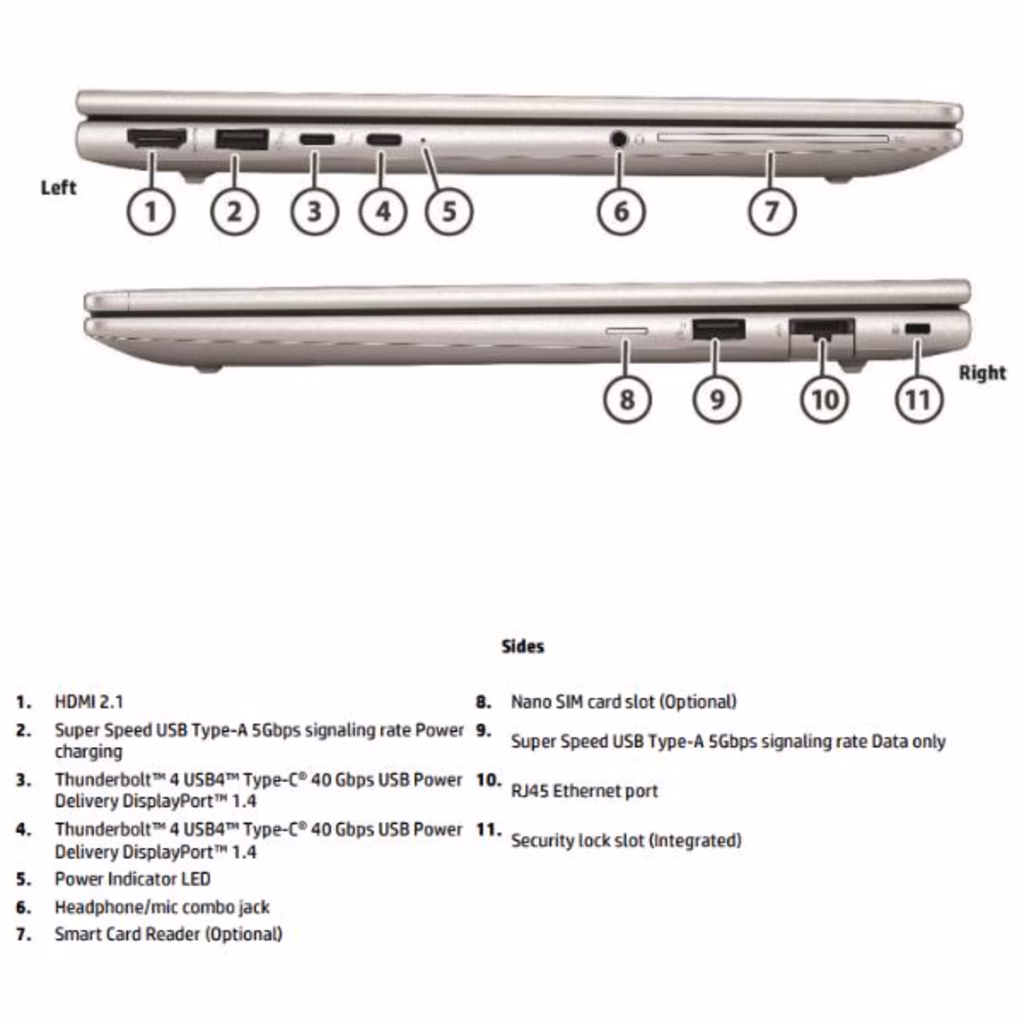 Left

1 2 3 4 5 6 7

8 9 10 11

Right

Sides

1. HDMI 2.1
2. Super Speed USB Type-A 5Gbps signaling rate Power charging
3. Thunderbolt™ 4 USB4™ Type-C® 40 Gbps USB Power Delivery DisplayPort™ 1.4
4. Thunderbolt™ 4 USB4™ Type-C® 40 Gbps USB Power Delivery DisplayPort™ 1.4
5. Power Indicator LED
6. Headphone/mic combo jack
7. Smart Card Reader (Optional)

8. Nano SIM card slot (Optional)
9. Super Speed USB Type-A 5Gbps signaling rate Data only
10. RJ45 Ethernet port
11. Security lock slot (Integrated)