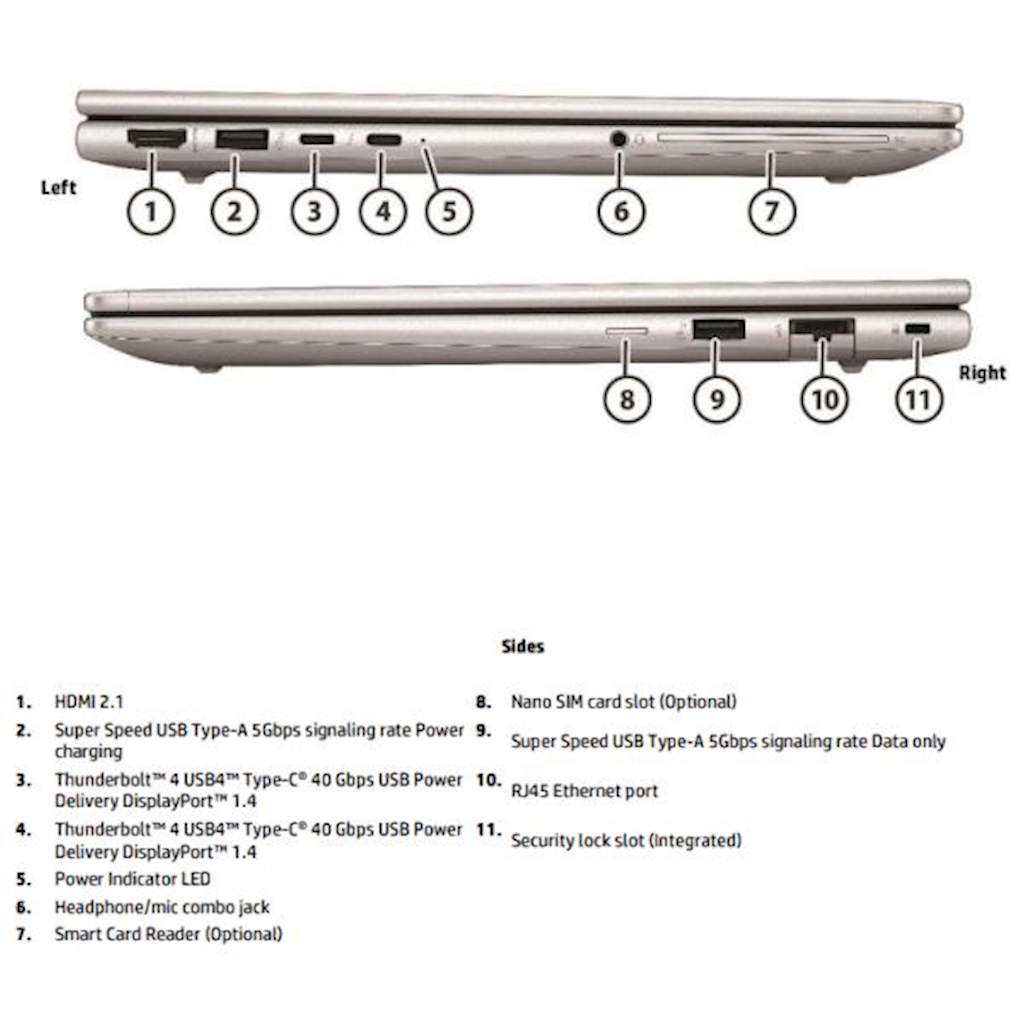 Left

1 2 3 4 5 6 7

8 9 10 11

Right

Sides

1. HDMI 2.1
2. Super Speed USB Type-A 5Gbps signaling rate Power charging
3. Thunderbolt™ 4 USB4™ Type-C® 40 Gbps USB Power Delivery DisplayPort™ 1.4
4. Thunderbolt™ 4 USB4™ Type-C® 40 Gbps USB Power Delivery DisplayPort™ 1.4
5. Power Indicator LED
6. Headphone/mic combo jack
7. Smart Card Reader (Optional)

8. Nano SIM card slot (Optional)
9. Super Speed USB Type-A 5Gbps signaling rate Data only
10. RJ45 Ethernet port
11. Security lock slot (Integrated)