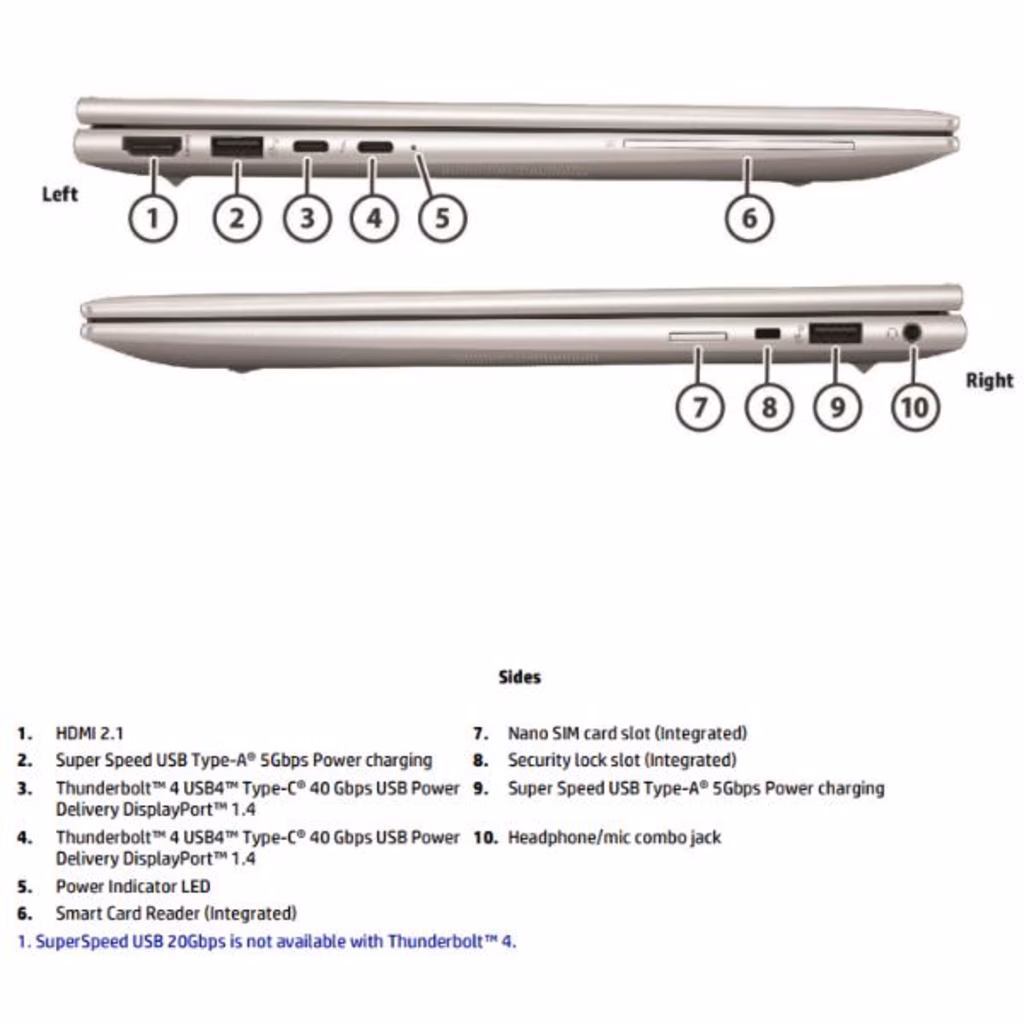 Left

1 2 3 4 5 6

7 8 9 10

Right

Sides

1. HDMI 2.1
2. Super Speed USB Type-A® 5Gbps Power charging
3. Thunderbolt™ 4 USB4™ Type-C® 40 Gbps USB Power Delivery DisplayPort™ 1.4
4. Thunderbolt™ 4 USB4™ Type-C® 40 Gbps USB Power Delivery DisplayPort™ 1.4
5. Power Indicator LED
6. Smart Card Reader (Integrated)

7. Nano SIM card slot (Integrated)
8. Security lock slot (Integrated)
9. Super Speed USB Type-A® 5Gbps Power charging
10. Headphone/mic combo jack

1. SuperSpeed USB 20Gbps is not available with Thunderbolt™ 4.