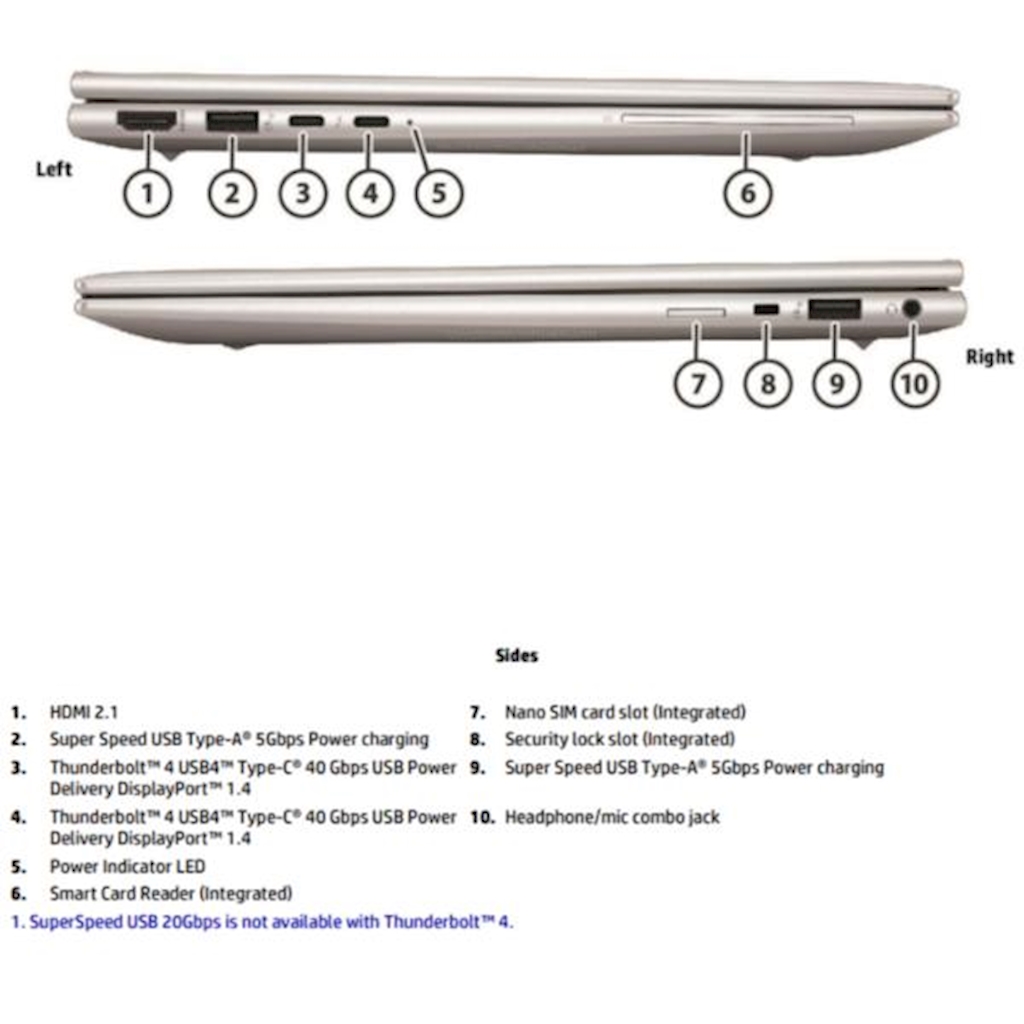 Left

1 2 3 4 5 6

7 8 9 10

Right

Sides

1. HDMI 2.1
2. Super Speed USB Type-A® 5Gbps Power charging
3. Thunderbolt™ 4 USB4™ Type-C® 40 Gbps USB Power Delivery DisplayPort™ 1.4
4. Thunderbolt™ 4 USB4™ Type-C® 40 Gbps USB Power Delivery DisplayPort™ 1.4
5. Power Indicator LED
6. Smart Card Reader (Integrated)

7. Nano SIM card slot (Integrated)
8. Security lock slot (Integrated)
9. Super Speed USB Type-A® 5Gbps Power charging
10. Headphone/mic combo jack

1. SuperSpeed USB 20Gbps is not available with Thunderbolt™ 4.