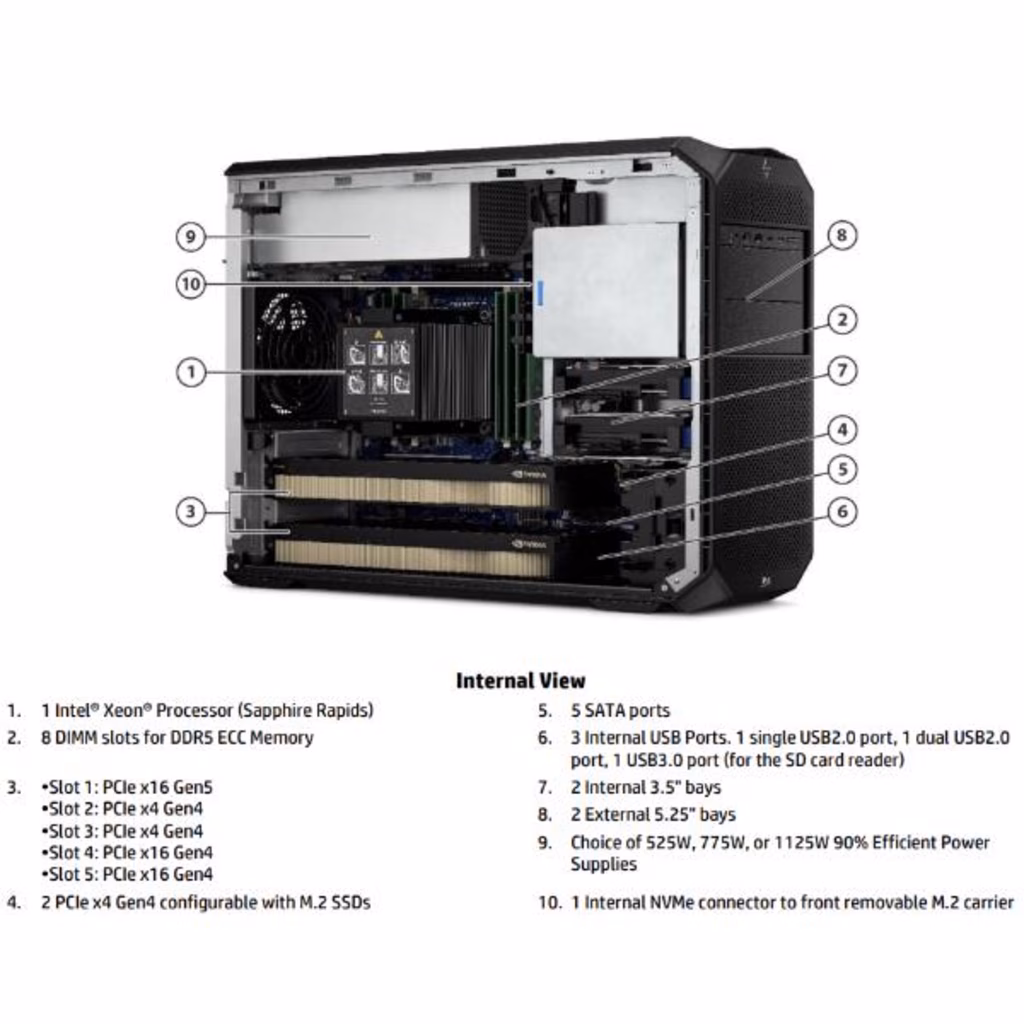 9

10

1

3

8

2

7

4

5

6

Internal View

1. 1 Intel® Xeon® Processor (Sapphire Rapids)
2. 8 DIMM slots for DDR5 ECC Memory
3. •Slot 1: PCIe x16 Gen5
•Slot 2: PCIe x4 Gen4
•Slot 3: PCIe x4 Gen4
•Slot 4: PCIe x16 Gen4
•Slot 5: PCIe x16 Gen4
4. 2 PCIe x4 Gen4 configurable with M.2 SSDs

5. 5 SATA ports
6. 3 Internal USB Ports. 1 single USB2.0 port, 1 dual USB2.0 port, 1 USB3.0 port (for the SD card reader)
7. 2 Internal 3.5" bays
8. 2 External 5.25" bays
9. Choice of 525W, 775W, or 1125W 90% Efficient Power Supplies
10. 1 Internal NVMe connector to front removable M.2 carrier