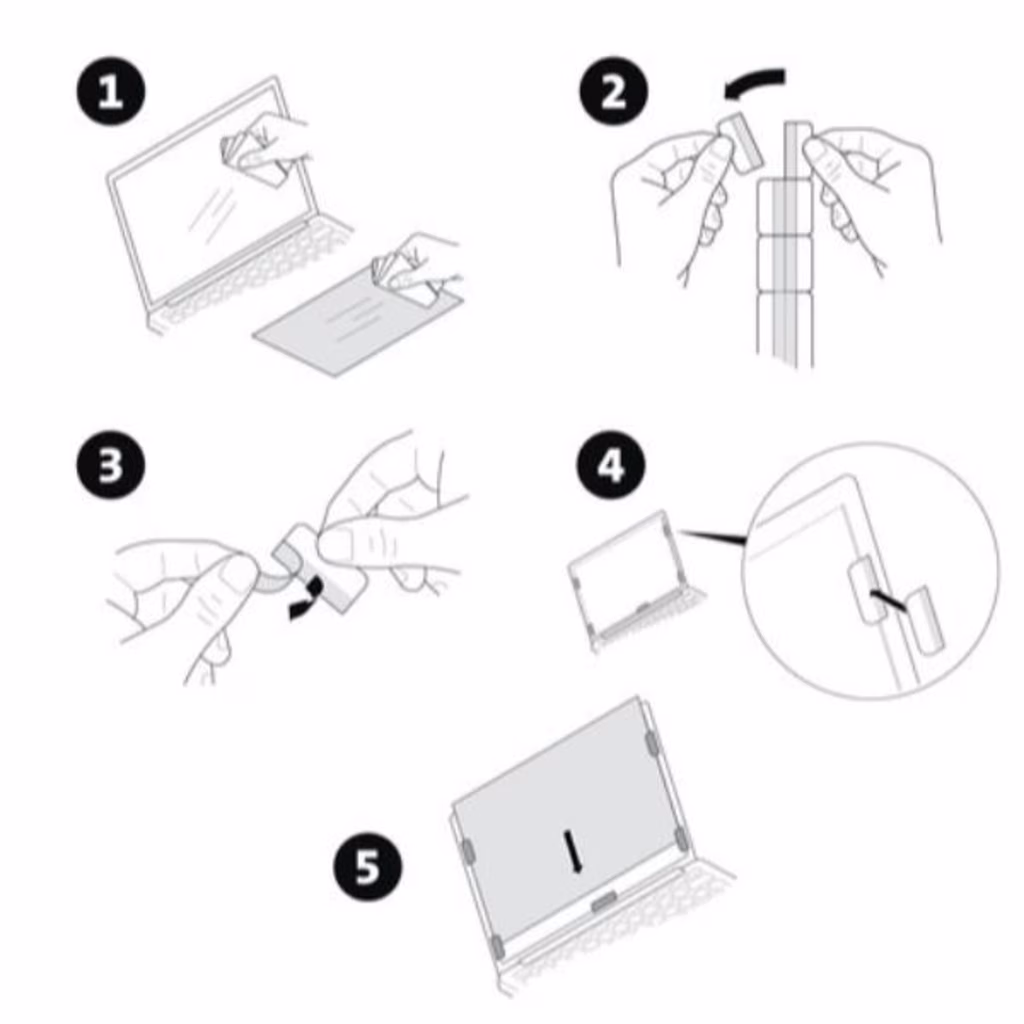 1

2

3

4

5