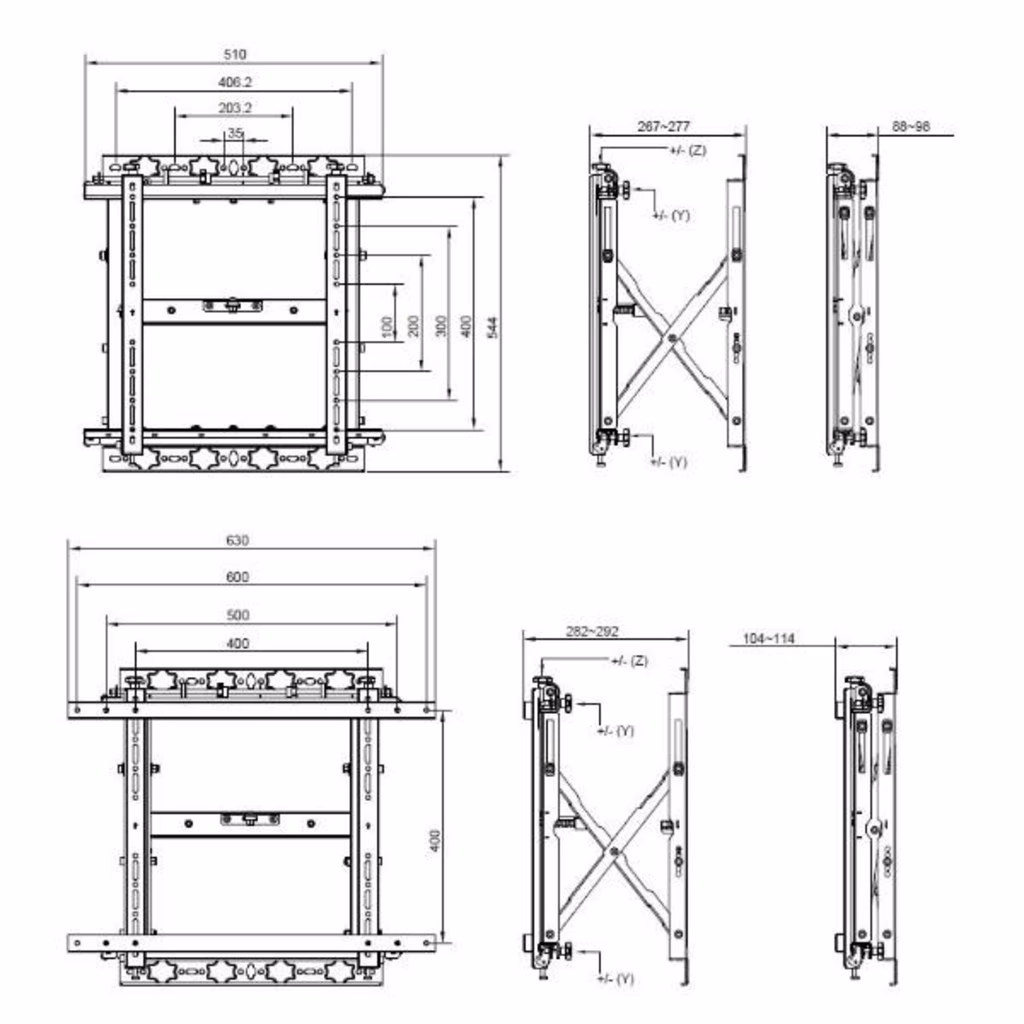 510
406.2
203.2
35
100
200
300
400
544

267~277
+/- (Z)
+/- (Y)
+/- (Y)

88~98

630
600
500
400
400

282~292
+/- (Z)
+/- (Y)
+/- (Y)

104~114