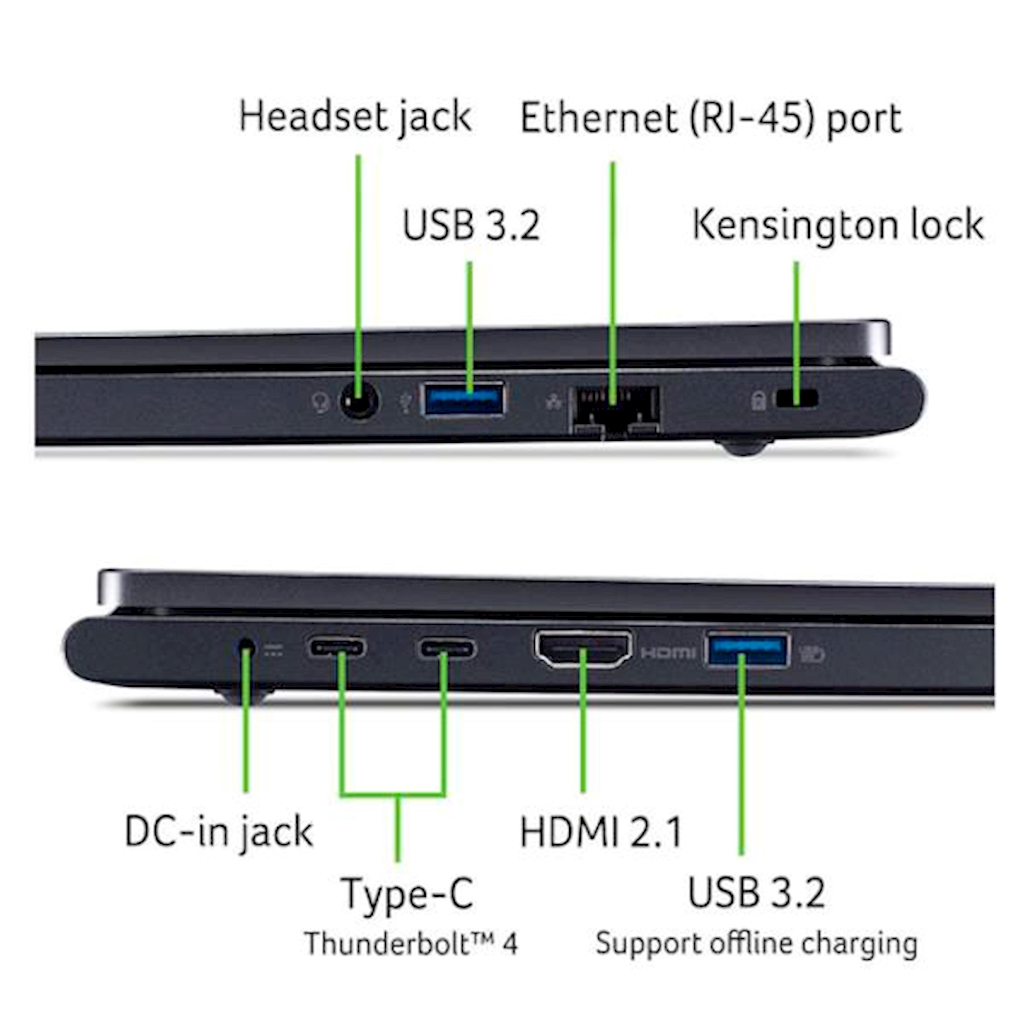 Headset jack
Ethernet (RJ-45) port
USB 3.2
Kensington lock

HDMI

DC-in jack
Type-C
Thunderbolt™ 4
HDMI 2.1
USB 3.2
Support offline charging