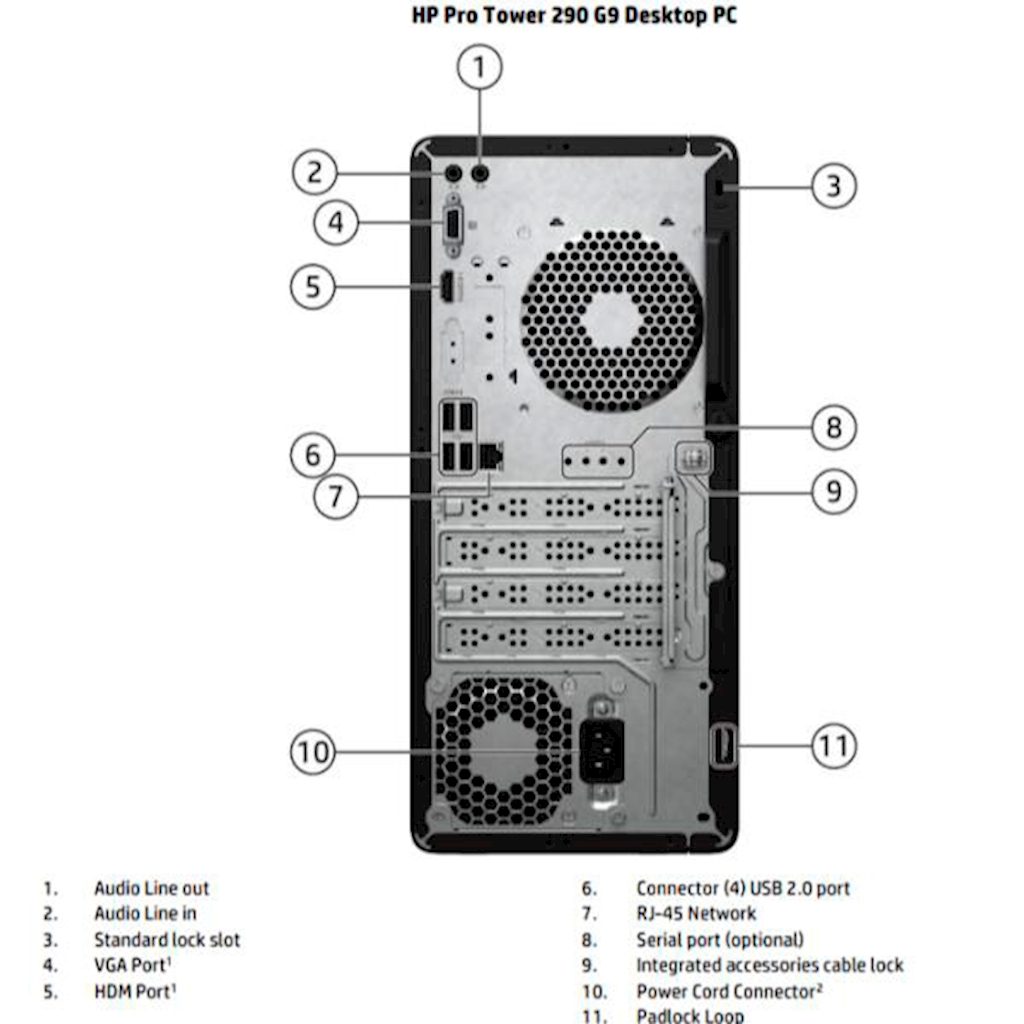 HP Pro Tower 290 G9 Desktop PC

1
2
3
4
5
6
7
8
9
10
11

1. Audio Line out
2. Audio Line in
3. Standard lock slot
4. VGA Port$^1$
5. HDM Port$^1$

6. Connector (4) USB 2.0 port
7. RJ-45 Network
8. Serial port (optional)
9. Integrated accessories cable lock
10. Power Cord Connector$^2$
11. Padlock Loop