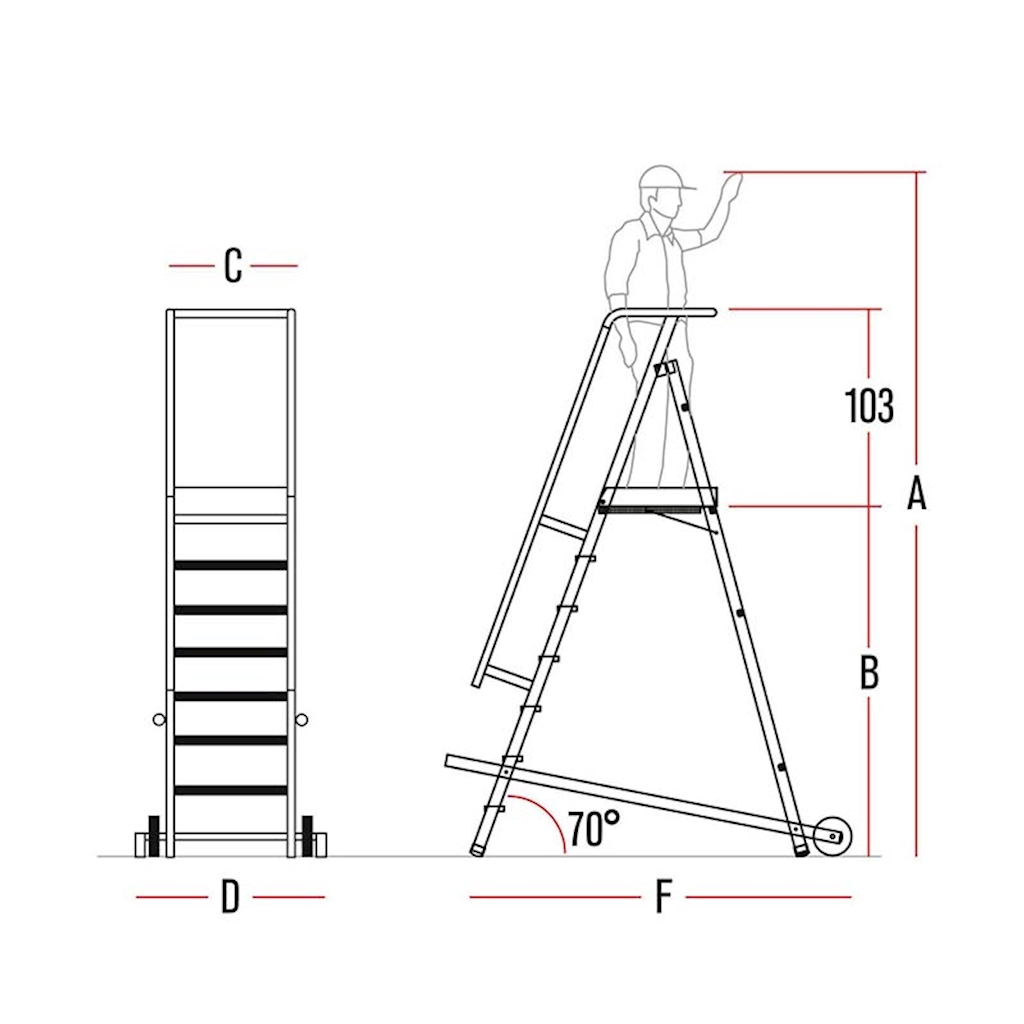 C

103

A

B

70°

D

F