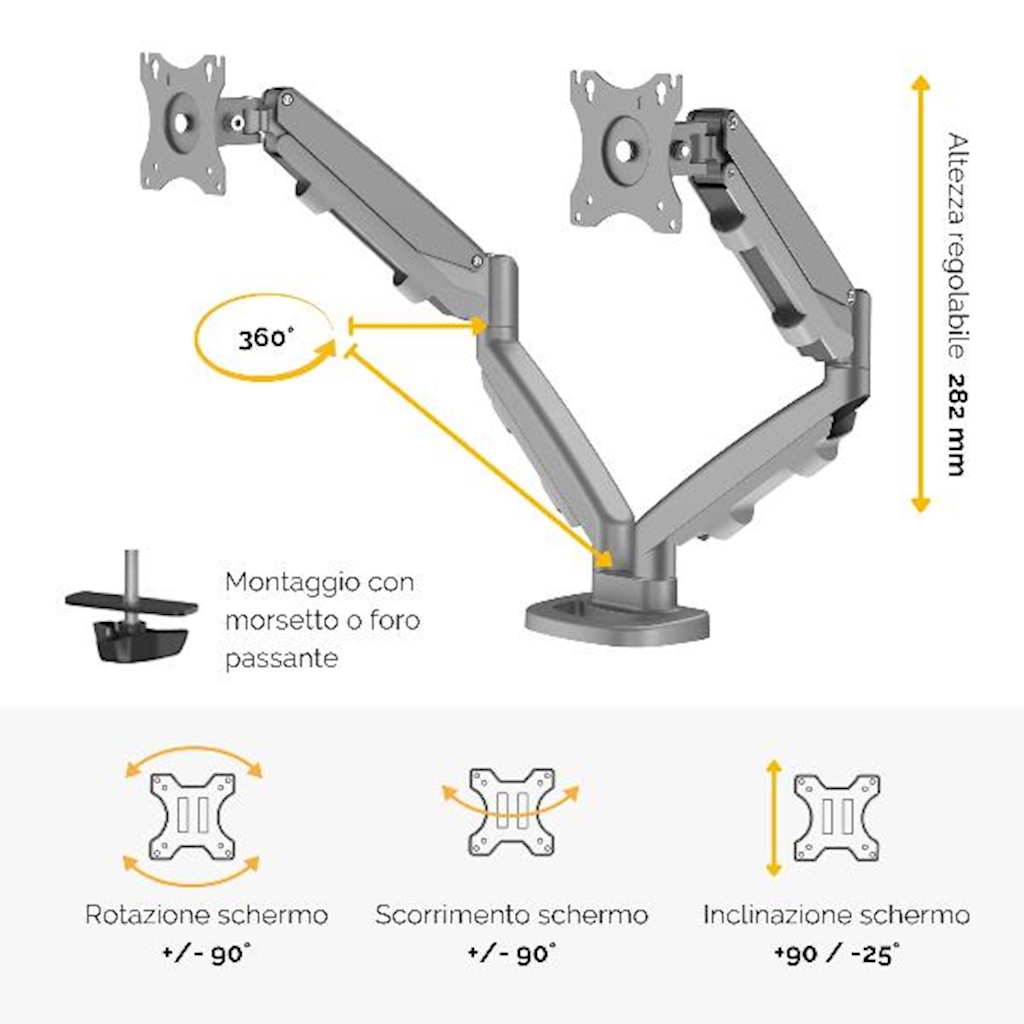 360°

Altezza regolabile 282 mm

Montaggio con morsetto o foro passante

Rotazione schermo
+/- 90°

Scorrimento schermo
+/- 90°

Inclinazione schermo
+90 / -25°