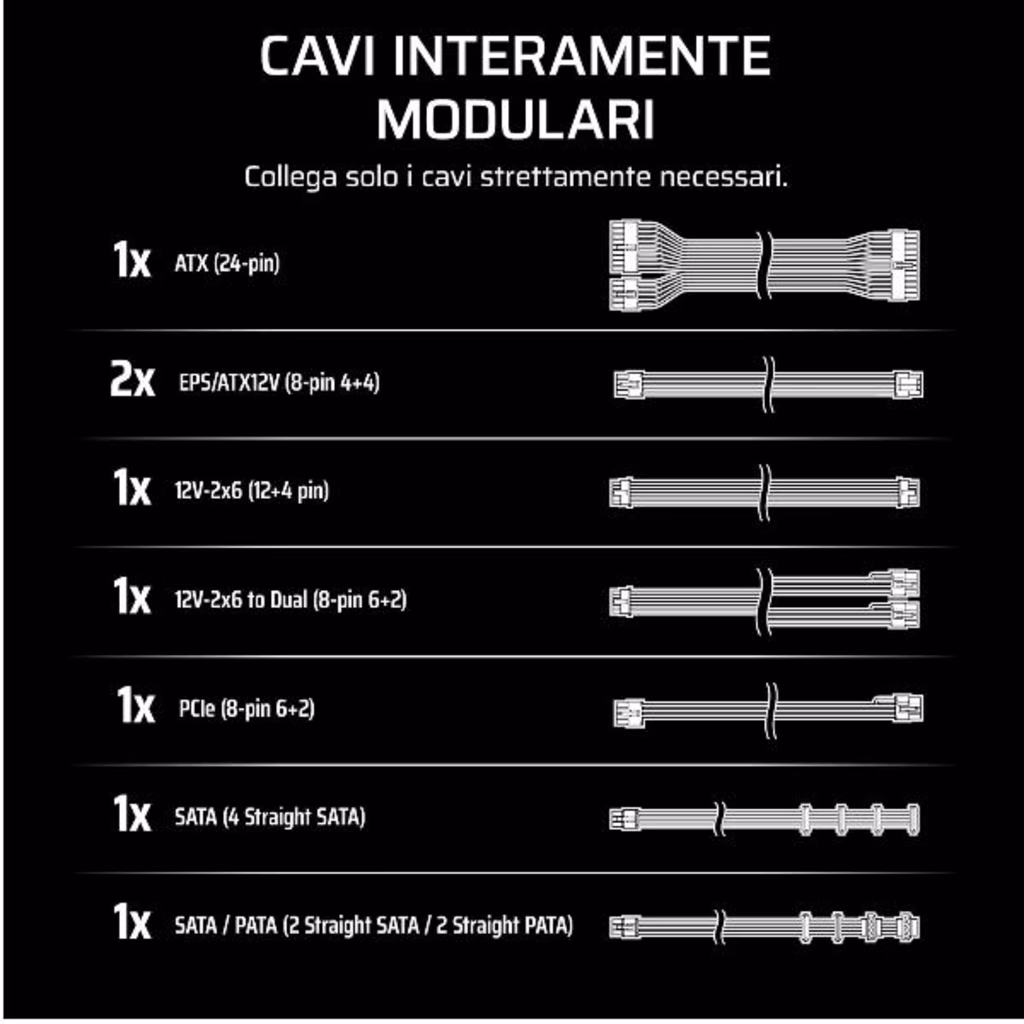 CAVI INTERAMENTE MODULARI

Collega solo i cavi strettamente necessari.

1x ATX (24-pin)

2x EPS/ATX12V (8-pin 4+4)

1x 12V-2x6 (12+4 pin)

1x 12V-2x6 to Dual (8-pin 6+2)

1x PCIe (8-pin 6+2)

1x SATA (4 Straight SATA)

1x SATA / PATA (2 Straight SATA / 2 Straight PATA)