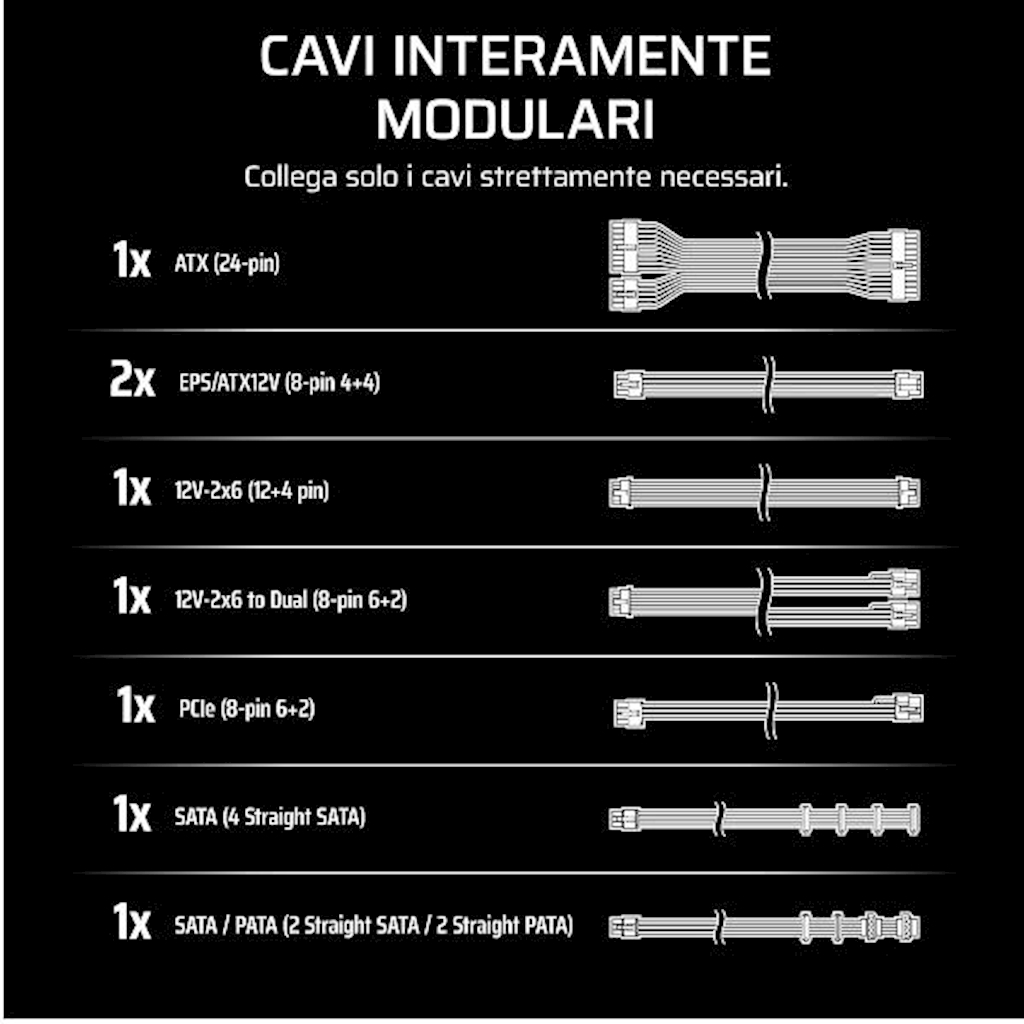 CAVI INTERAMENTE MODULARI

Collega solo i cavi strettamente necessari.

1x ATX (24-pin)

2x EPS/ATX12V (8-pin 4+4)

1x 12V-2x6 (12+4 pin)

1x 12V-2x6 to Dual (8-pin 6+2)

1x PCIe (8-pin 6+2)

1x SATA (4 Straight SATA)

1x SATA / PATA (2 Straight SATA / 2 Straight PATA)