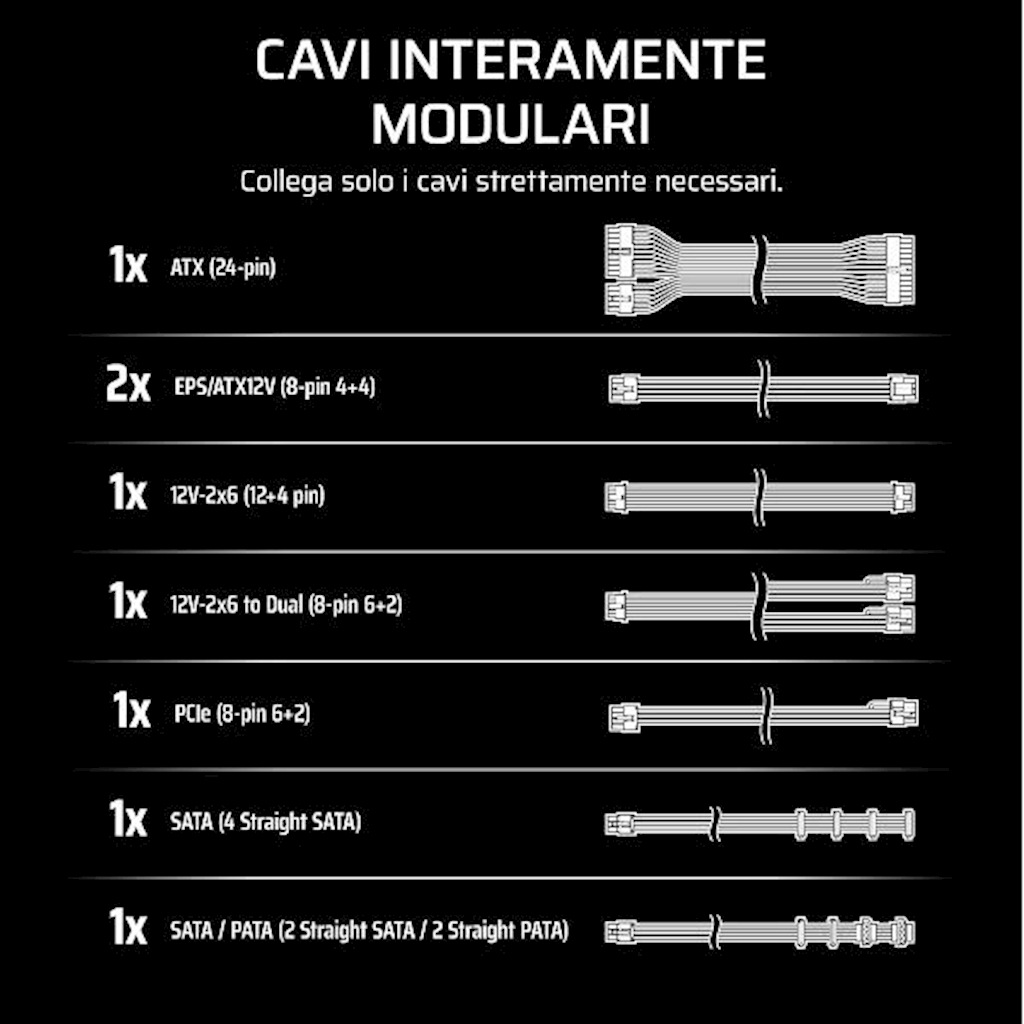 CAVI INTERAMENTE MODULARI

Collega solo i cavi strettamente necessari.

1x ATX (24-pin)

2x EPS/ATX12V (8-pin 4+4)

1x 12V-2x6 (12+4 pin)

1x 12V-2x6 to Dual (8-pin 6+2)

1x PCIe (8-pin 6+2)

1x SATA (4 Straight SATA)

1x SATA / PATA (2 Straight SATA / 2 Straight PATA)