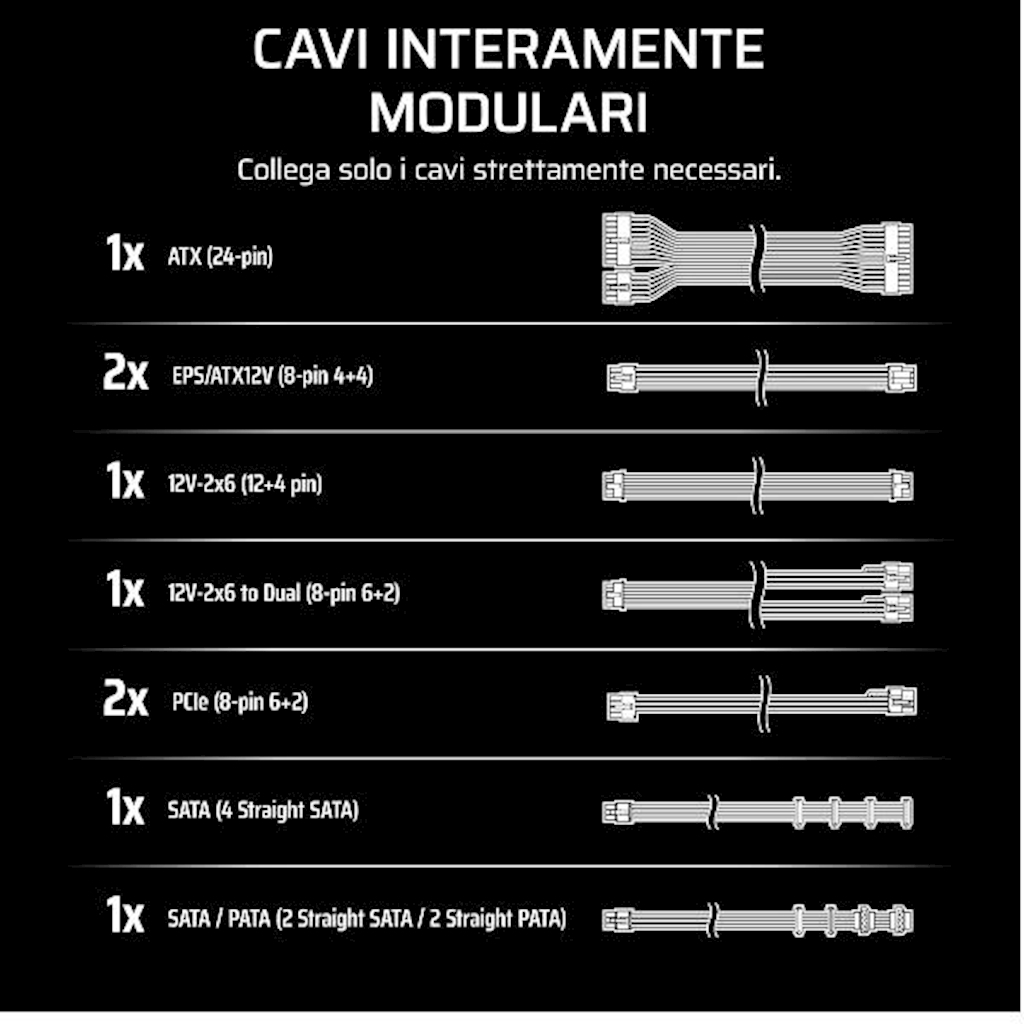 CAVI INTERAMENTE MODULARI

Collega solo i cavi strettamente necessari.

1x ATX (24-pin)

2x EPS/ATX12V (8-pin 4+4)

1x 12V-2x6 (12+4 pin)

1x 12V-2x6 to Dual (8-pin 6+2)

2x PCIe (8-pin 6+2)

1x SATA (4 Straight SATA)

1x SATA / PATA (2 Straight SATA / 2 Straight PATA)