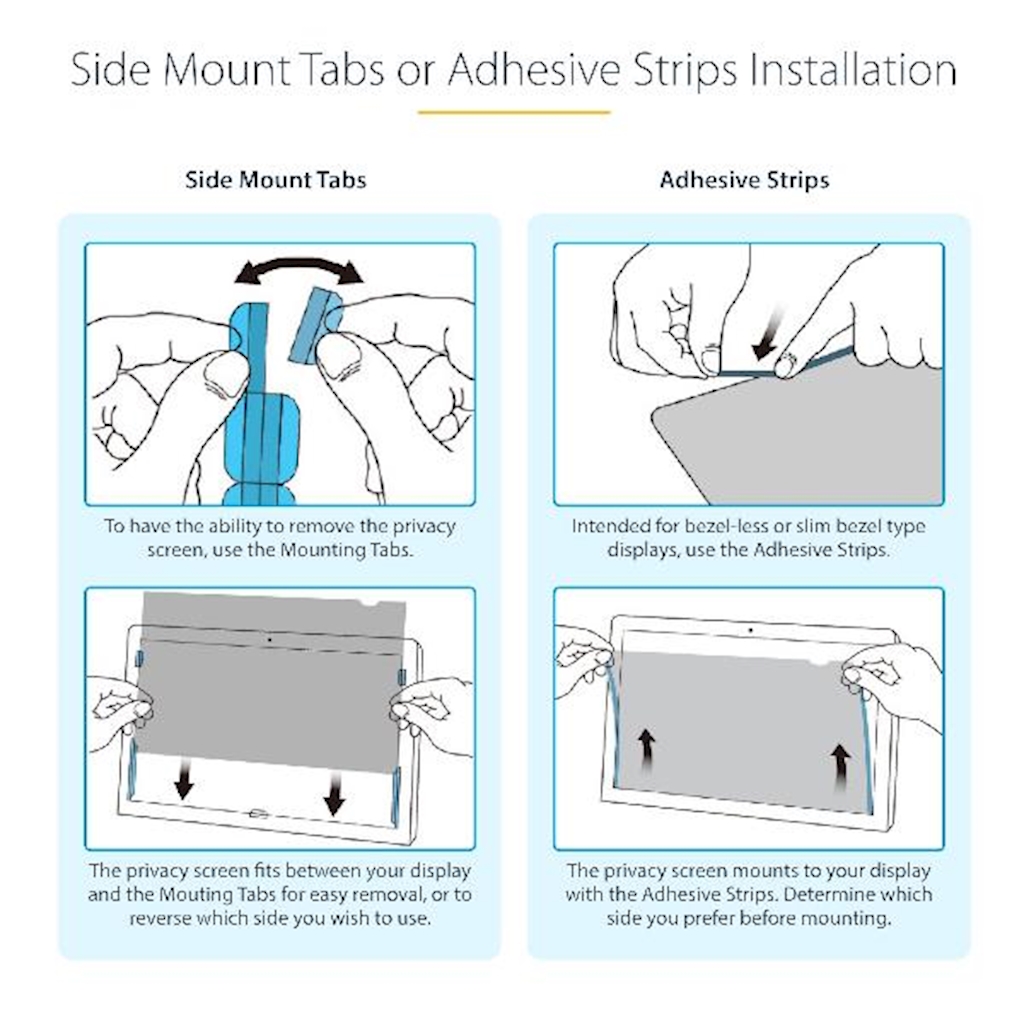 Side Mount Tabs or Adhesive Strips Installation

Side Mount Tabs

To have the ability to remove the privacy screen, use the Mounting Tabs.

The privacy screen fits between your display and the Mouting Tabs for easy removal, or to reverse which side you wish to use.

Adhesive Strips

Intended for bezel-less or slim bezel type displays, use the Adhesive Strips.

The privacy screen mounts to your display with the Adhesive Strips. Determine which side you prefer before mounting.