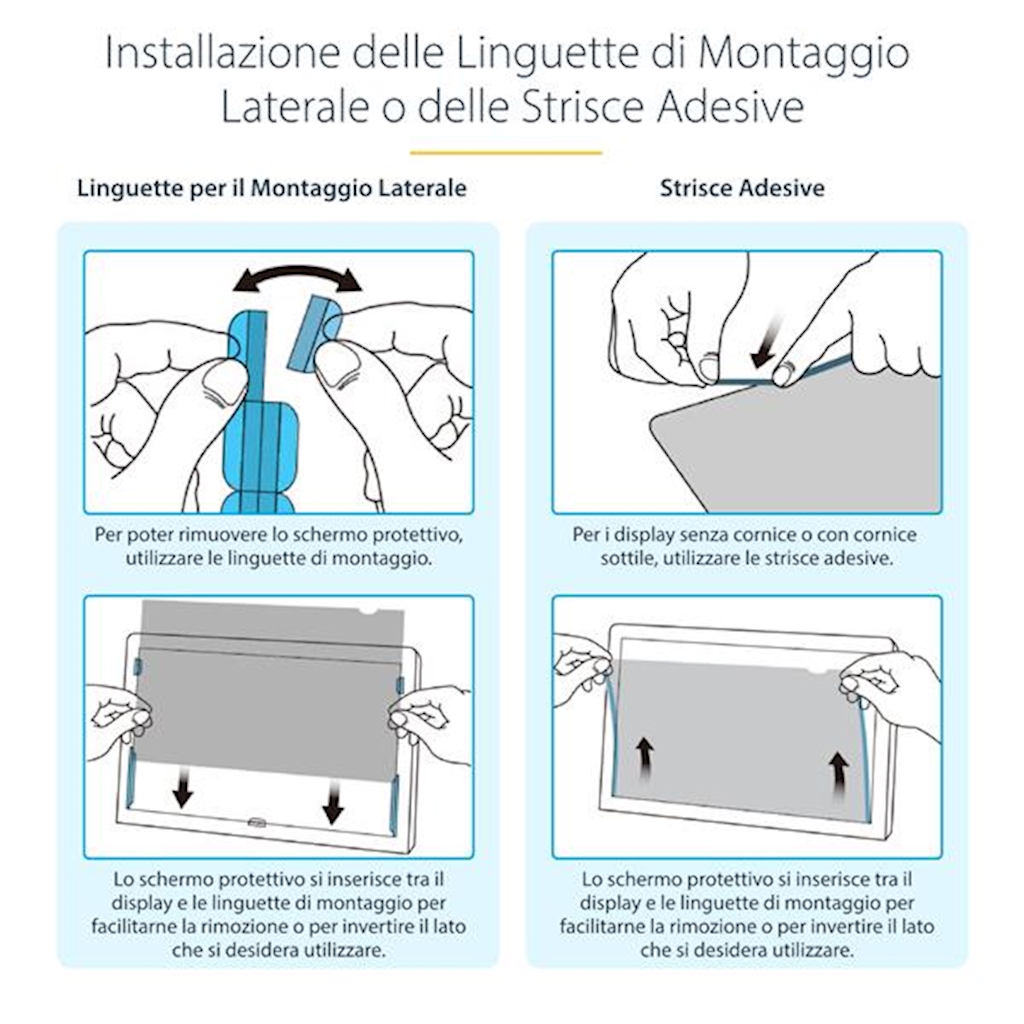 Installazione delle Linguette di Montaggio Laterale o delle Strisce Adesive

Linguette per il Montaggio Laterale

Per poter rimuovere lo schermo protettivo, utilizzare le linguette di montaggio.

Lo schermo protettivo si inserisce tra il display e le linguette di montaggio per facilitarne la rimozione o per invertire il lato che si desidera utilizzare.

Strisce Adesive

Per i display senza cornice o con cornice sottile, utilizzare le strisce adesive.

Lo schermo protettivo si inserisce tra il display e le linguette di montaggio per facilitarne la rimozione o per invertire il lato che si desidera utilizzare.