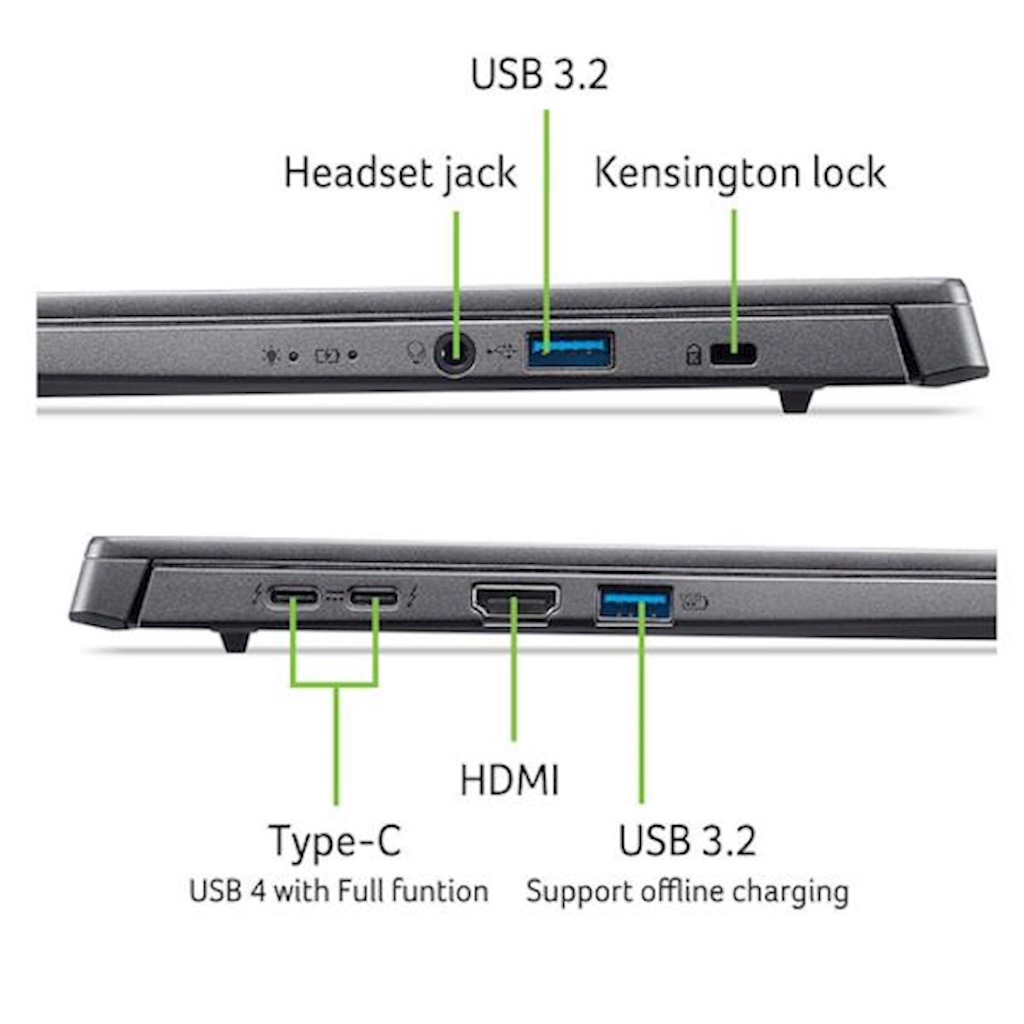 USB 3.2

Headset jack

Kensington lock

HDMI

Type-C
USB 4 with Full funtion

USB 3.2
Support offline charging