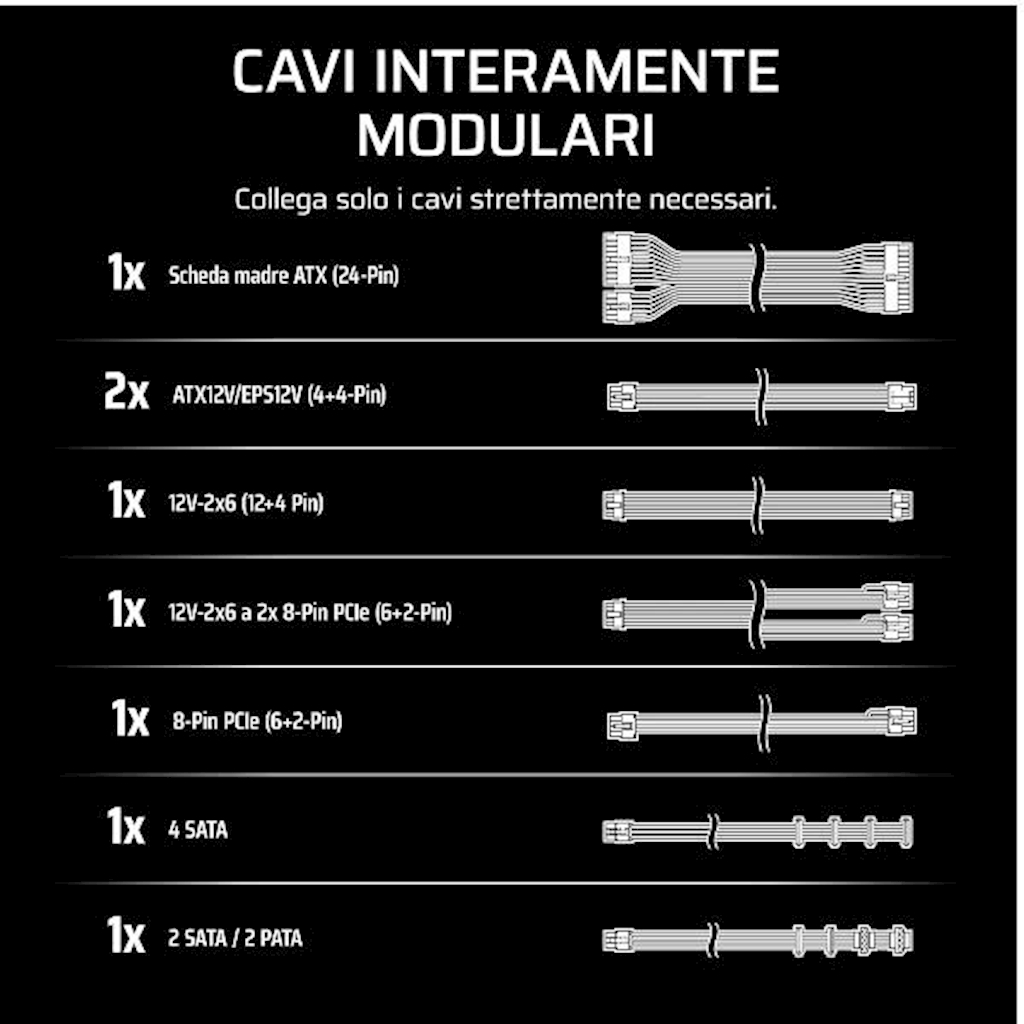 CAVI INTERAMENTE MODULARI

Collega solo i cavi strettamente necessari.

1x Scheda madre ATX (24-Pin)

2x ATX12V/EPS12V (4+4-Pin)

1x 12V-2x6 (12+4 Pin)

1x 12V-2x6 a 2x 8-Pin PCIe (6+2-Pin)

1x 8-Pin PCIe (6+2-Pin)

1x 4 SATA

1x 2 SATA / 2 PATA