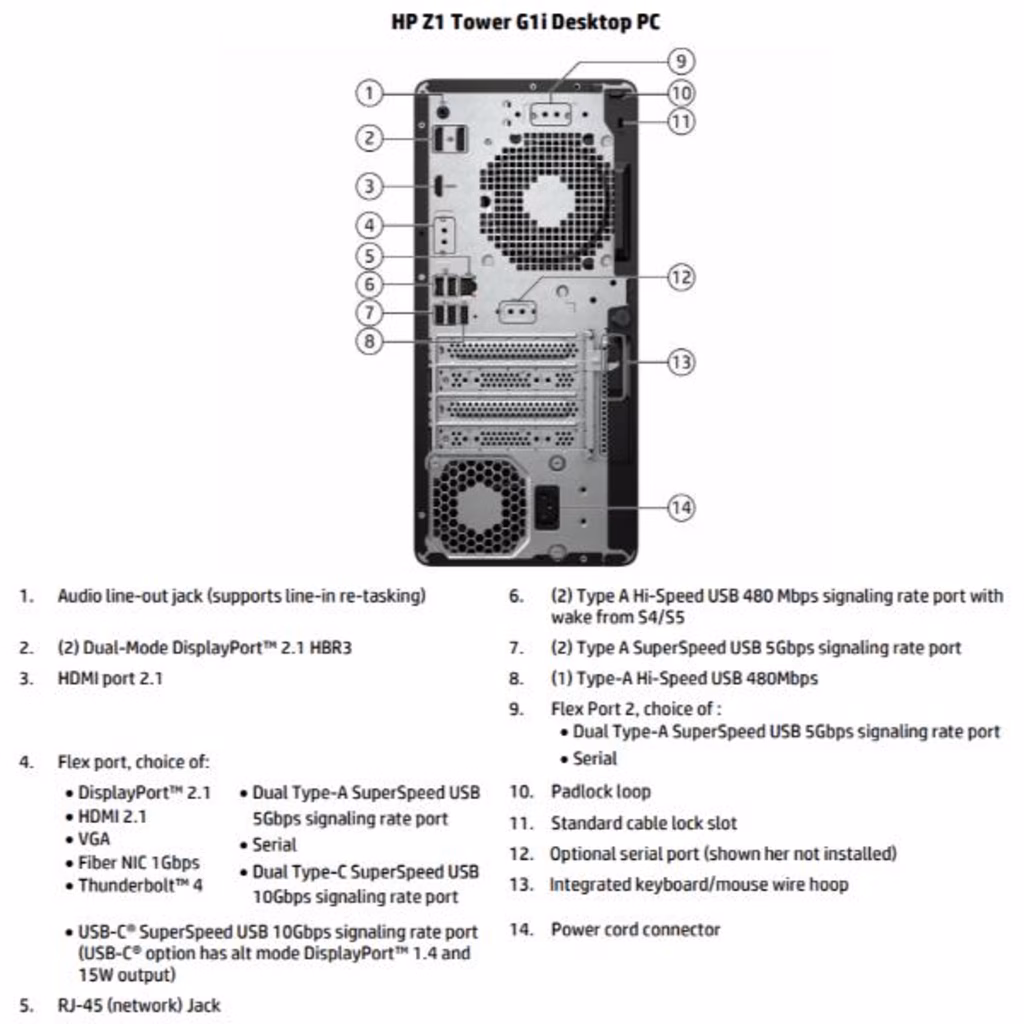 HP Z1 Tower G1i Desktop PC

1
2
3
4
5
6
7
8
9
10
11
12
13
14

1. Audio line-out jack (supports line-in re-tasking)

2. (2) Dual-Mode DisplayPort™ 2.1 HBR3

3. HDMI port 2.1

4. Flex port, choice of:
• DisplayPort™ 2.1
• HDMI 2.1
• VGA
• Fiber NIC 1Gbps
• Thunderbolt™ 4
• Dual Type-A SuperSpeed USB 5Gbps signaling rate port
• Serial
• Dual Type-C SuperSpeed USB 10Gbps signaling rate port
• USB-C® SuperSpeed USB 10Gbps signaling rate port (USB-C® option has alt mode DisplayPort™ 1.4 and 15W output)

5. RJ-45 (network) Jack

6. (2) Type A Hi-Speed USB 480 Mbps signaling rate port with wake from S4/S5

7. (2) Type A SuperSpeed USB 5Gbps signaling rate port

8. (1) Type-A Hi-Speed USB 480Mbps

9. Flex Port 2, choice of :
• Dual Type-A SuperSpeed USB 5Gbps signaling rate port
• Serial

10. Padlock loop

11. Standard cable lock slot

12. Optional serial port (shown her not installed)

13. Integrated keyboard/mouse wire hoop

14. Power cord connector