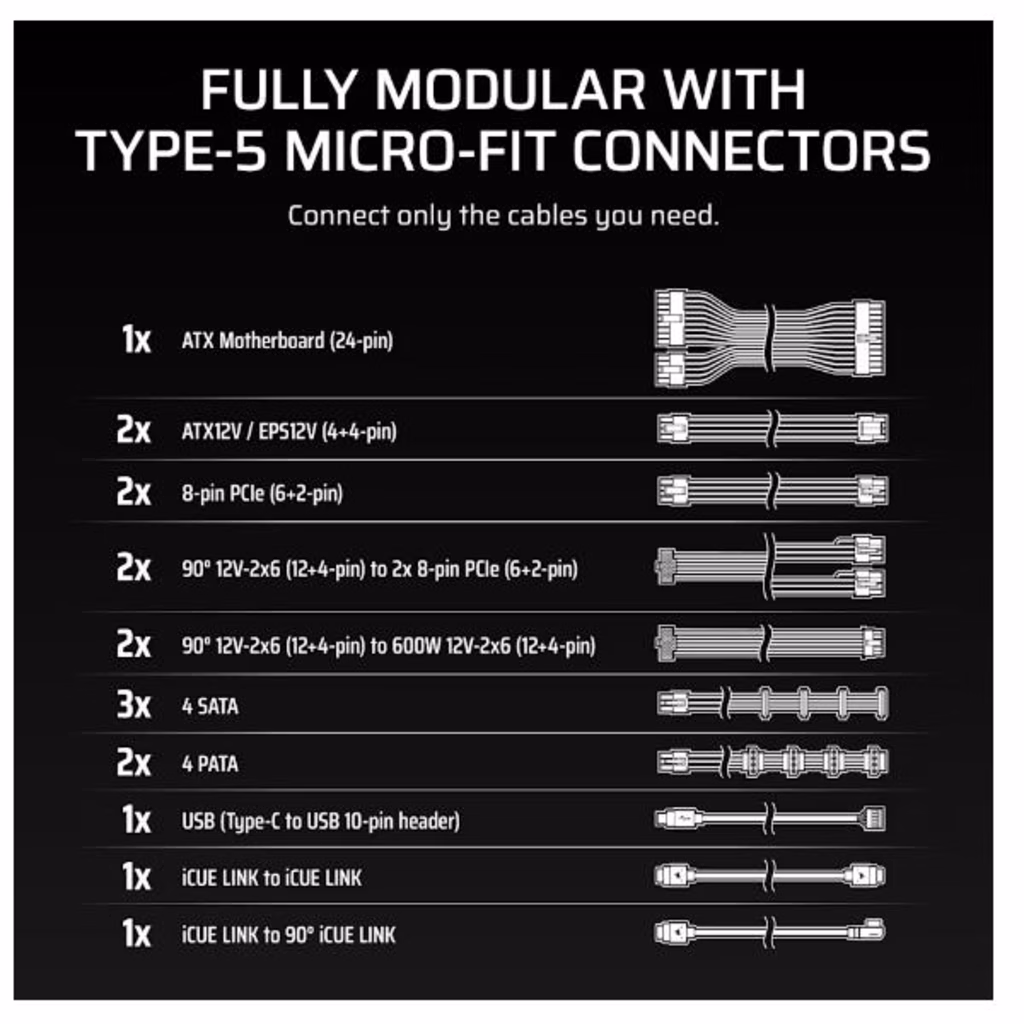 FULLY MODULAR WITH TYPE-5 MICRO-FIT CONNECTORS

Connect only the cables you need.

1x ATX Motherboard (24-pin)

2x ATX12V / EPS12V (4+4-pin)

2x 8-pin PCIe (6+2-pin)

2x 90° 12V-2x6 (12+4-pin) to 2x 8-pin PCIe (6+2-pin)

2x 90° 12V-2x6 (12+4-pin) to 600W 12V-2x6 (12+4-pin)

3x 4 SATA

2x 4 PATA

1x USB (Type-C to USB 10-pin header)

1x iCUE LINK to iCUE LINK

1x iCUE LINK to 90° iCUE LINK