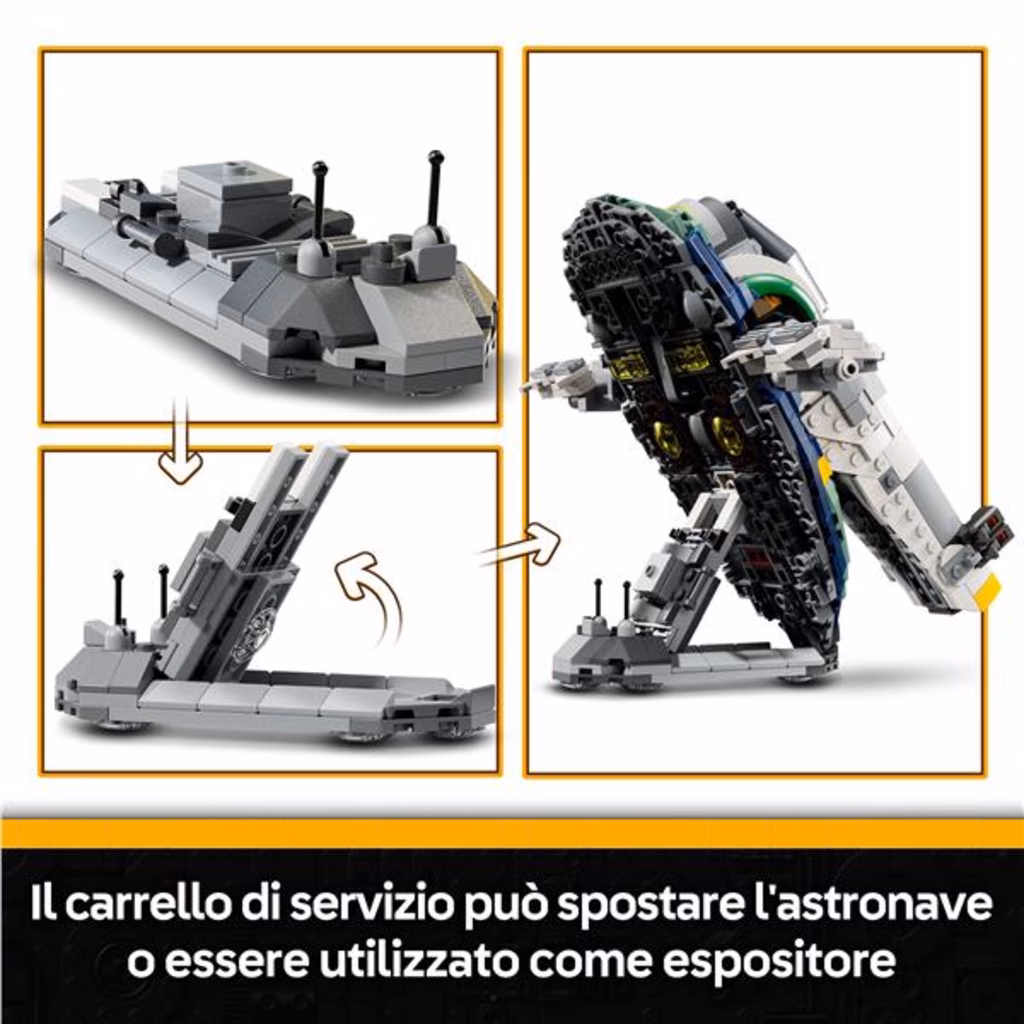 Il carrello di servizio può spostare l'astronave o essere utilizzato come espositore