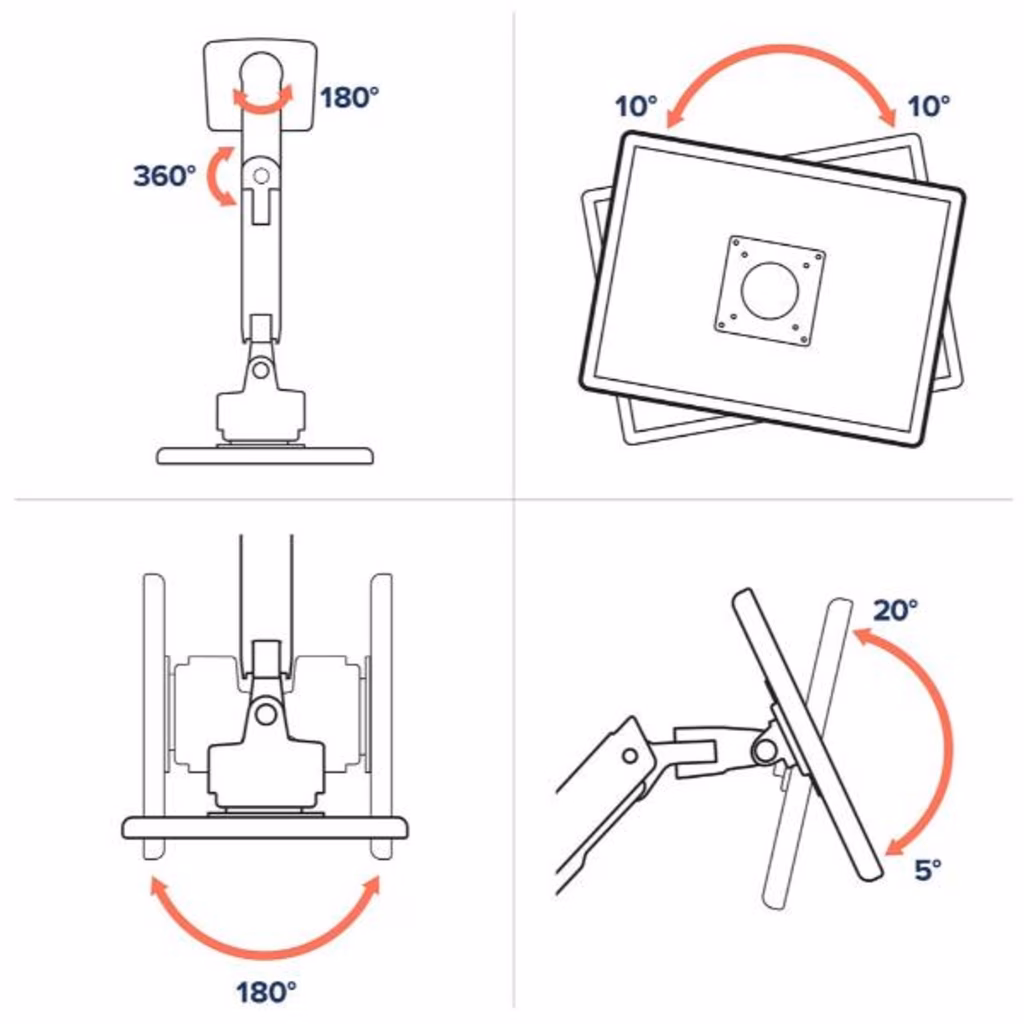 180°
360°
10°
10°
180°
20°
5°