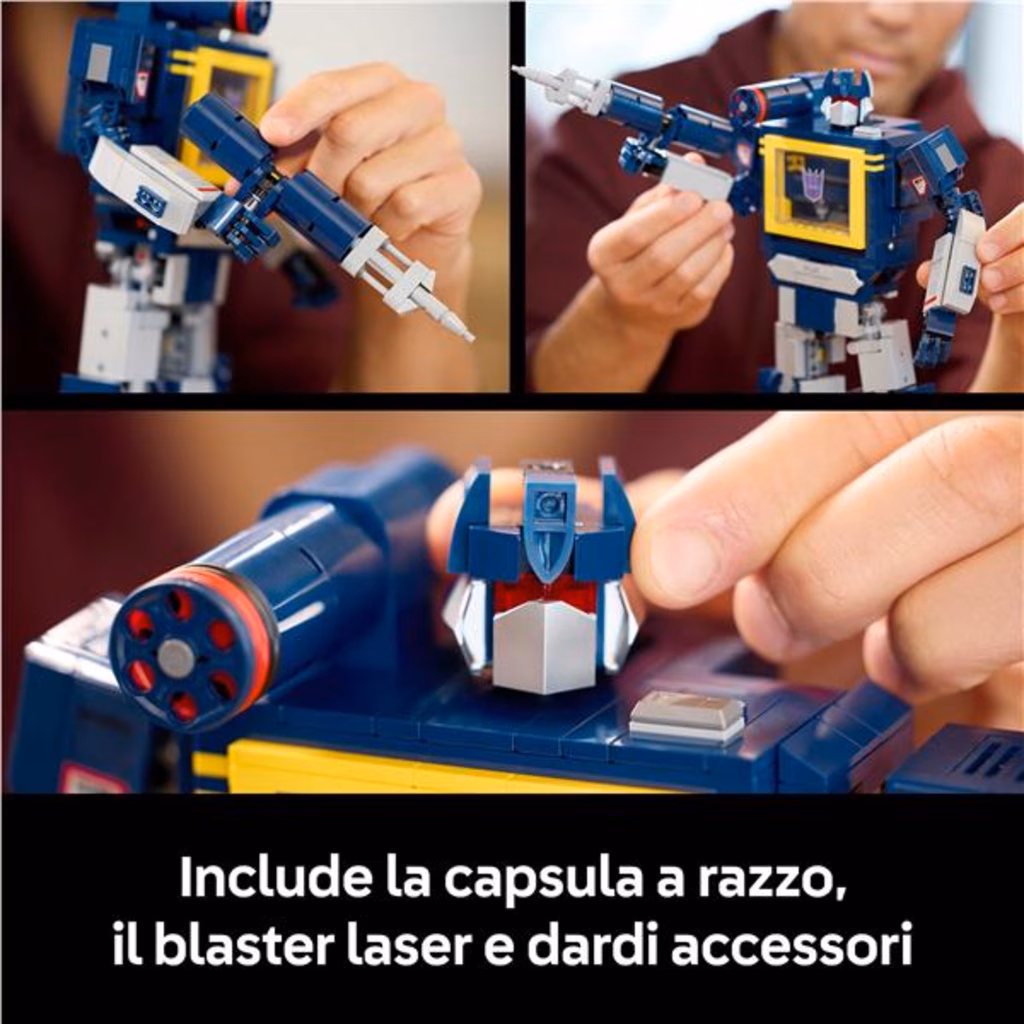 Include la capsula a razzo, il blaster laser e dardi accessori