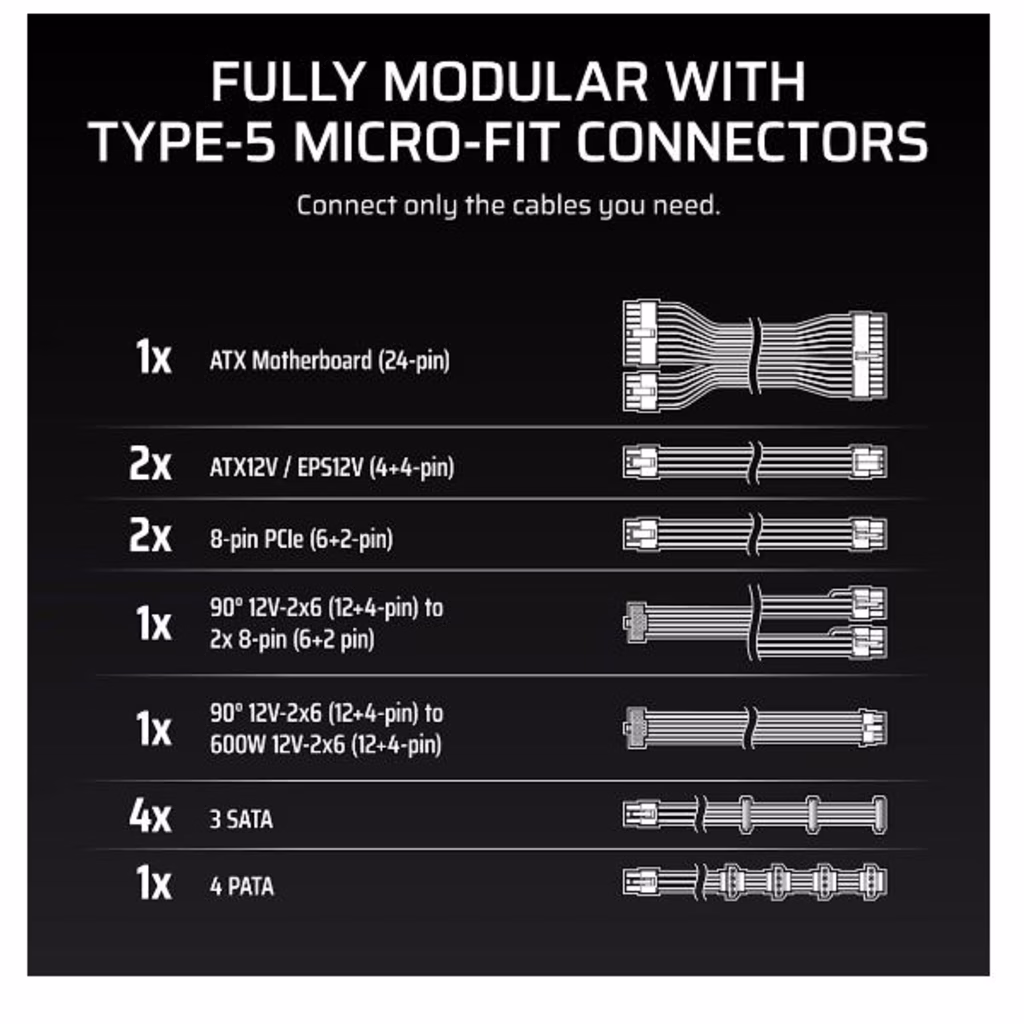 FULLY MODULAR WITH TYPE-5 MICRO-FIT CONNECTORS

Connect only the cables you need.

1x ATX Motherboard (24-pin)

2x ATX12V / EPS12V (4+4-pin)

2x 8-pin PCIe (6+2-pin)

1x 90° 12V-2x6 (12+4-pin) to 2x 8-pin (6+2 pin)

1x 90° 12V-2x6 (12+4-pin) to 600W 12V-2x6 (12+4-pin)

4x 3 SATA

1x 4 PATA