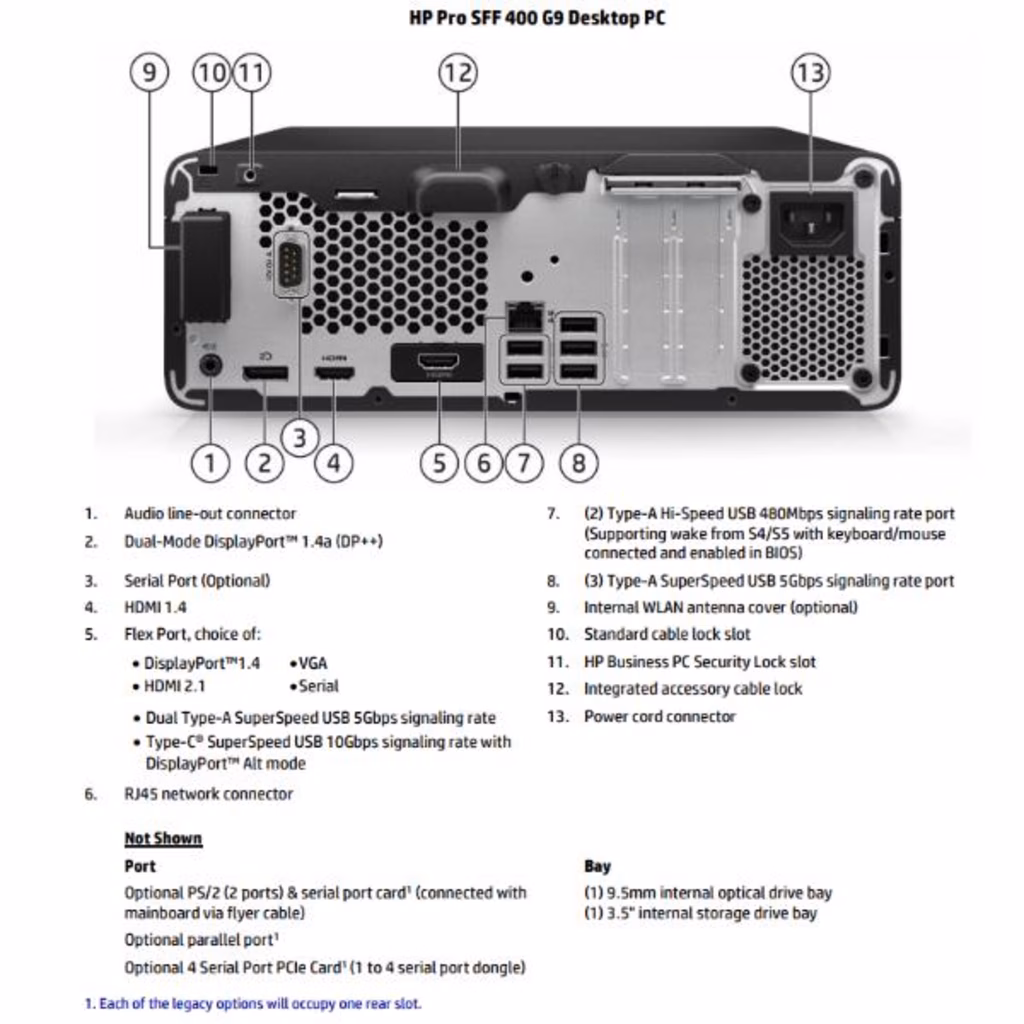 HP Pro SFF 400 G9 Desktop PC

9 10 11 12 13

HDMI

1 2 3 4 5 6 7 8

1. Audio line-out connector
2. Dual-Mode DisplayPort™ 1.4a (DP++)
3. Serial Port (Optional)
4. HDMI 1.4
5. Flex Port, choice of:
• DisplayPort™1.4 • VGA
• HDMI 2.1 • Serial
• Dual Type-A SuperSpeed USB 5Gbps signaling rate
• Type-C® SuperSpeed USB 10Gbps signaling rate with DisplayPort™ Alt mode
6. RJ45 network connector

7. (2) Type-A Hi-Speed USB 480Mbps signaling rate port (Supporting wake from S4/S5 with keyboard/mouse connected and enabled in BIOS)
8. (3) Type-A SuperSpeed USB 5Gbps signaling rate port
9. Internal WLAN antenna cover (optional)
10. Standard cable lock slot
11. HP Business PC Security Lock slot
12. Integrated accessory cable lock
13. Power cord connector

Not Shown

Port
Optional PS/2 (2 ports) & serial port card¹ (connected with mainboard via flyer cable)
Optional parallel port¹
Optional 4 Serial Port PCIe Card¹ (1 to 4 serial port dongle)

Bay
(1) 9.5mm internal optical drive bay
(1) 3.5" internal storage drive bay

1. Each of the legacy options will occupy one rear slot.