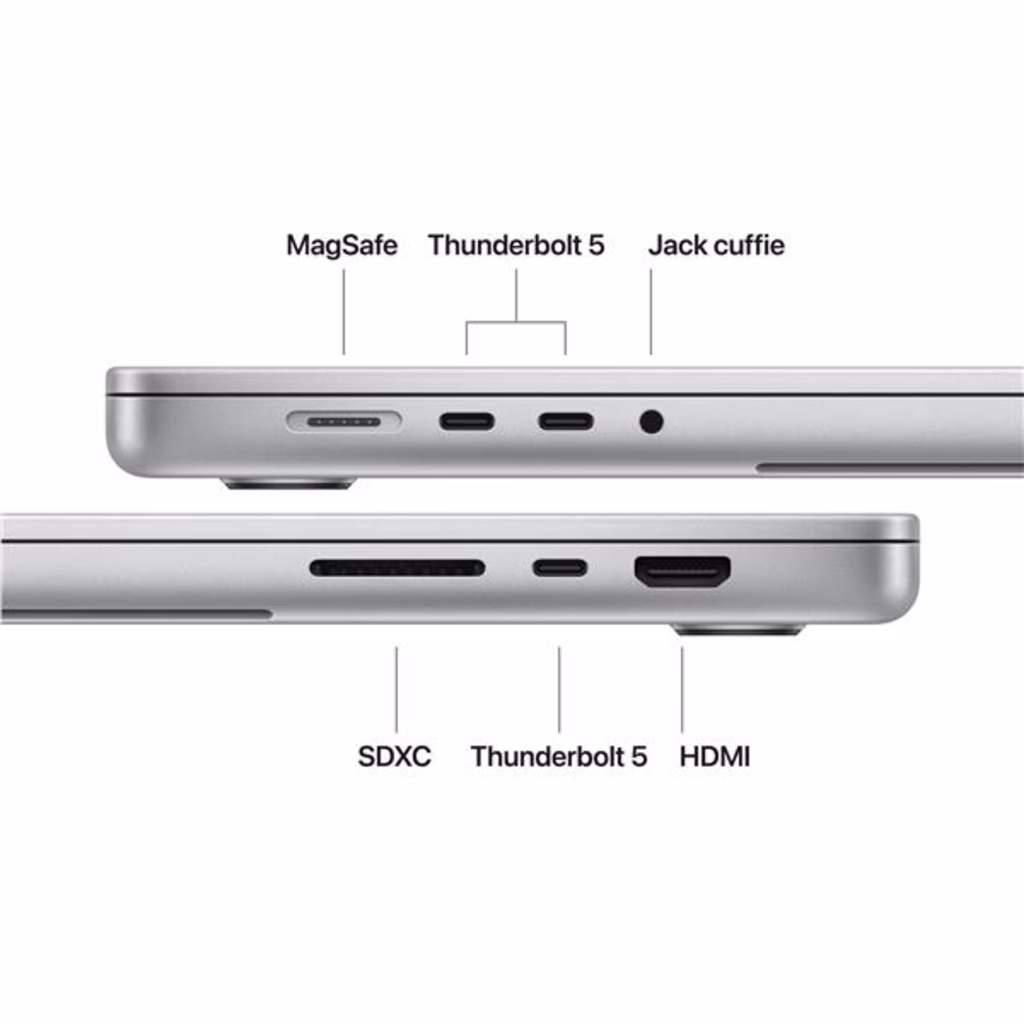 MagSafe Thunderbolt 5 Jack cuffie

SDXC Thunderbolt 5 HDMI